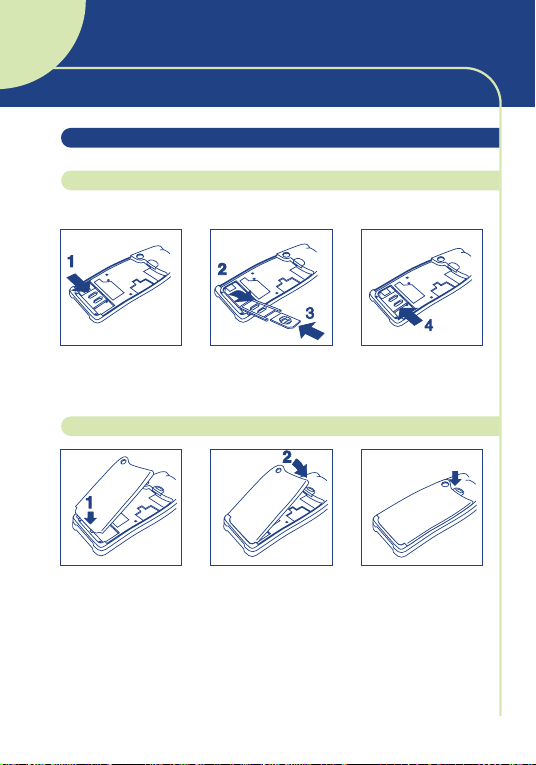 1

2

3

4

1

2