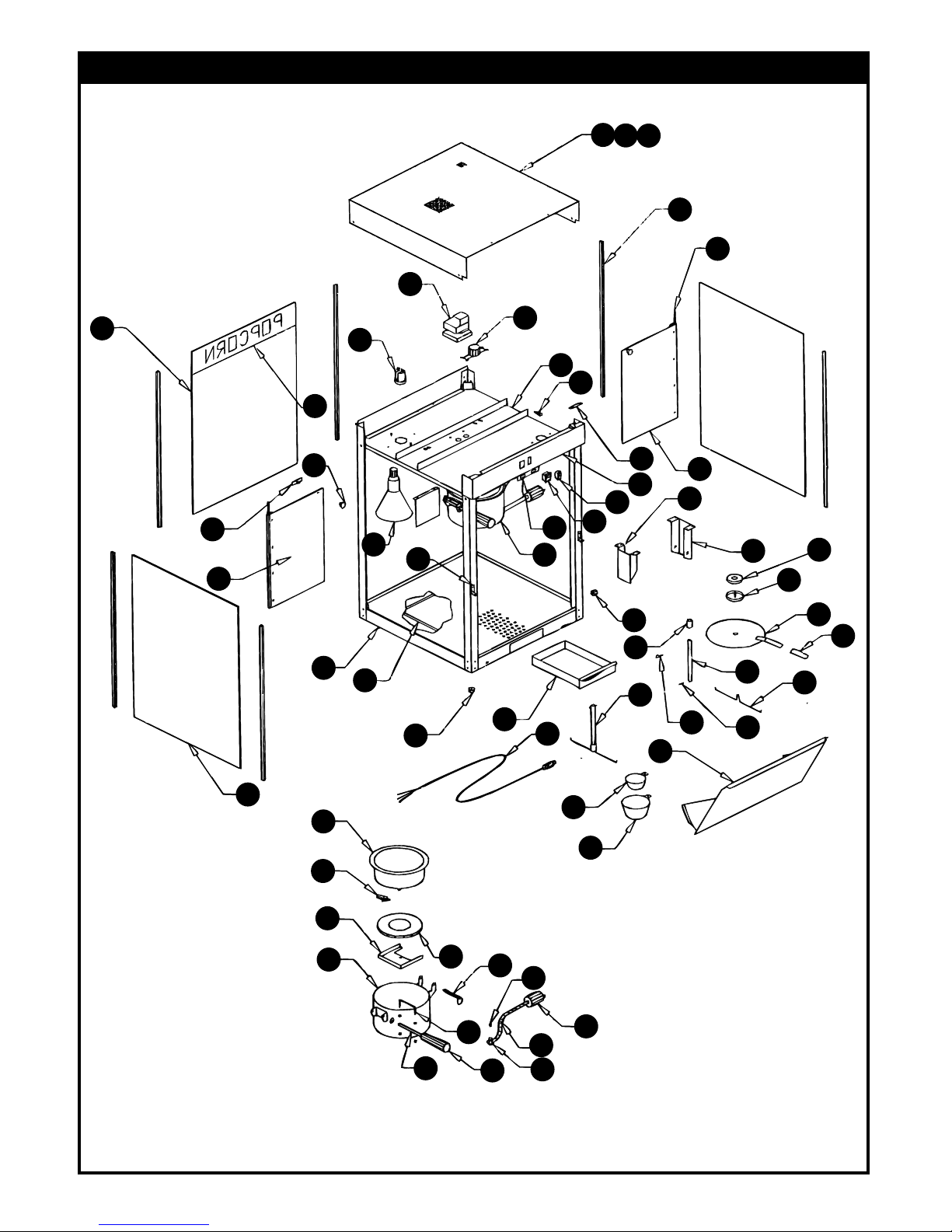 POPCORN