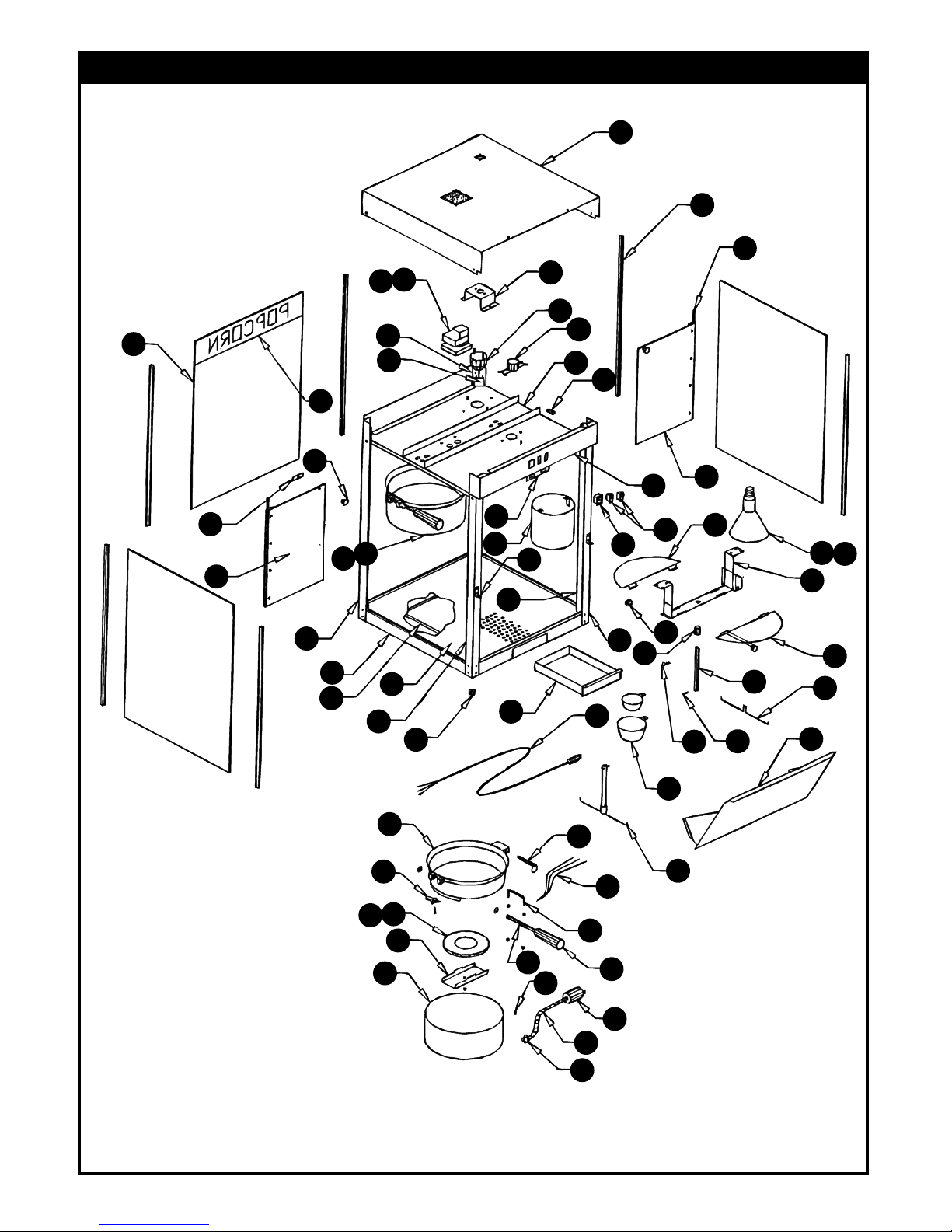 POPCORN