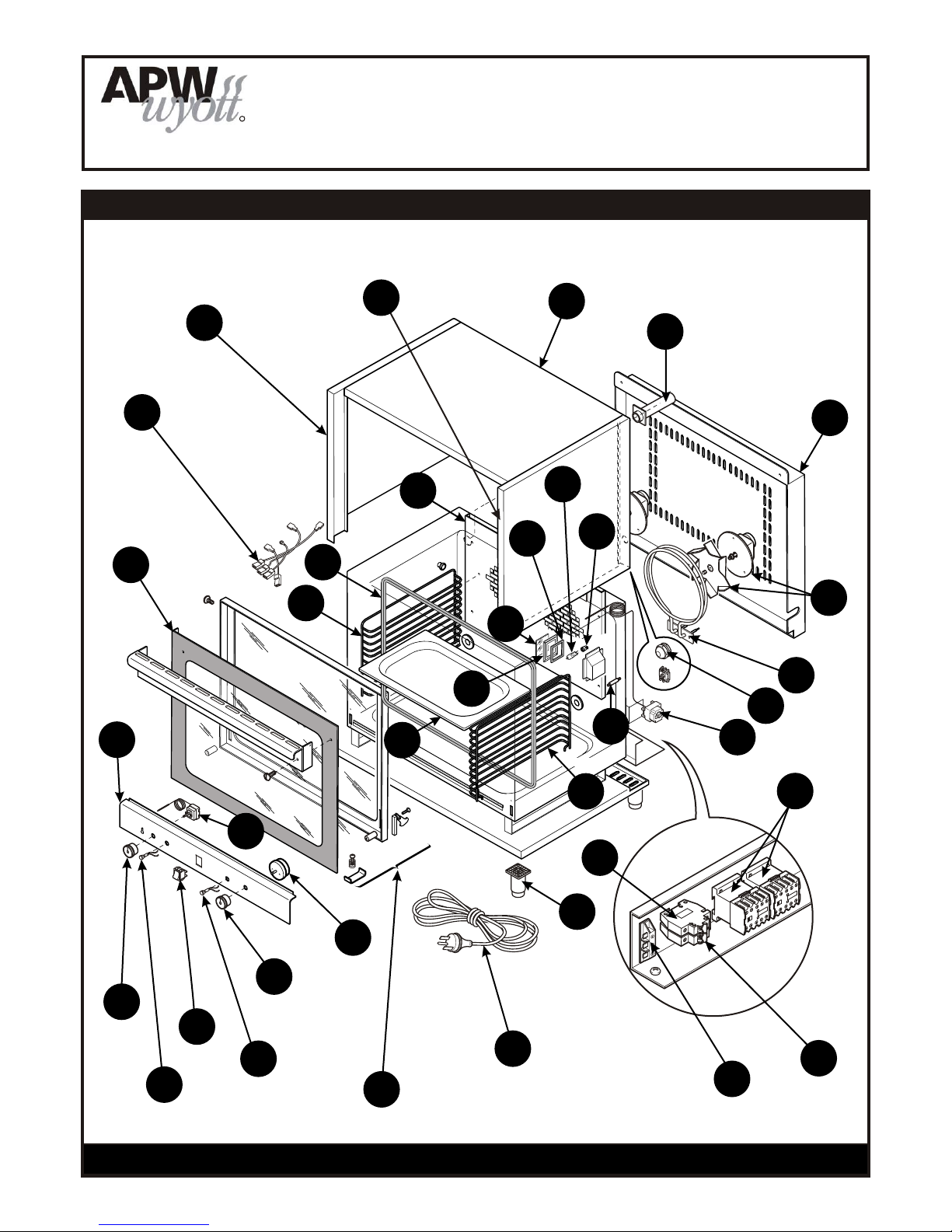 APW wyott