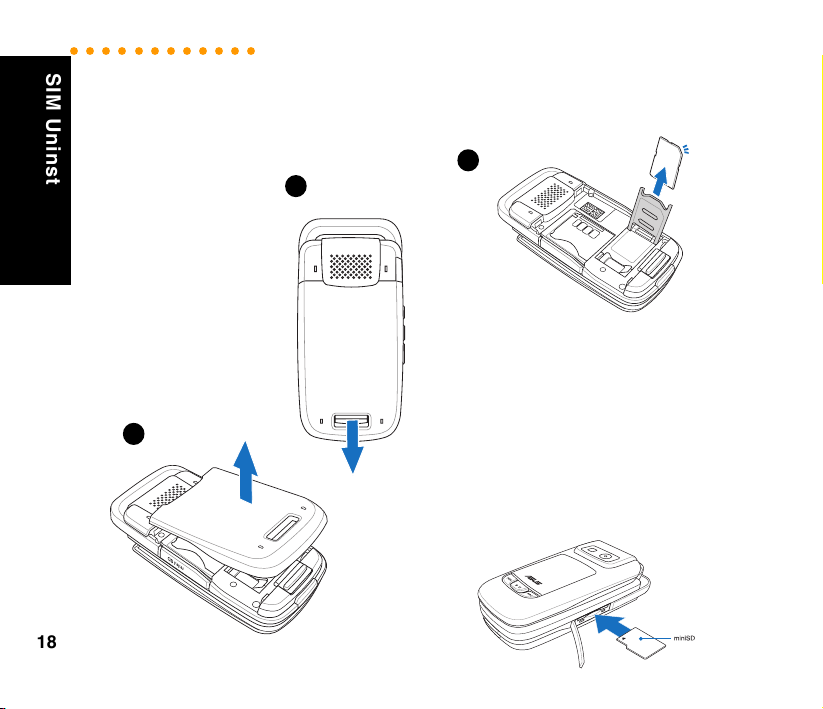 SIM Uninst

miniSD

18