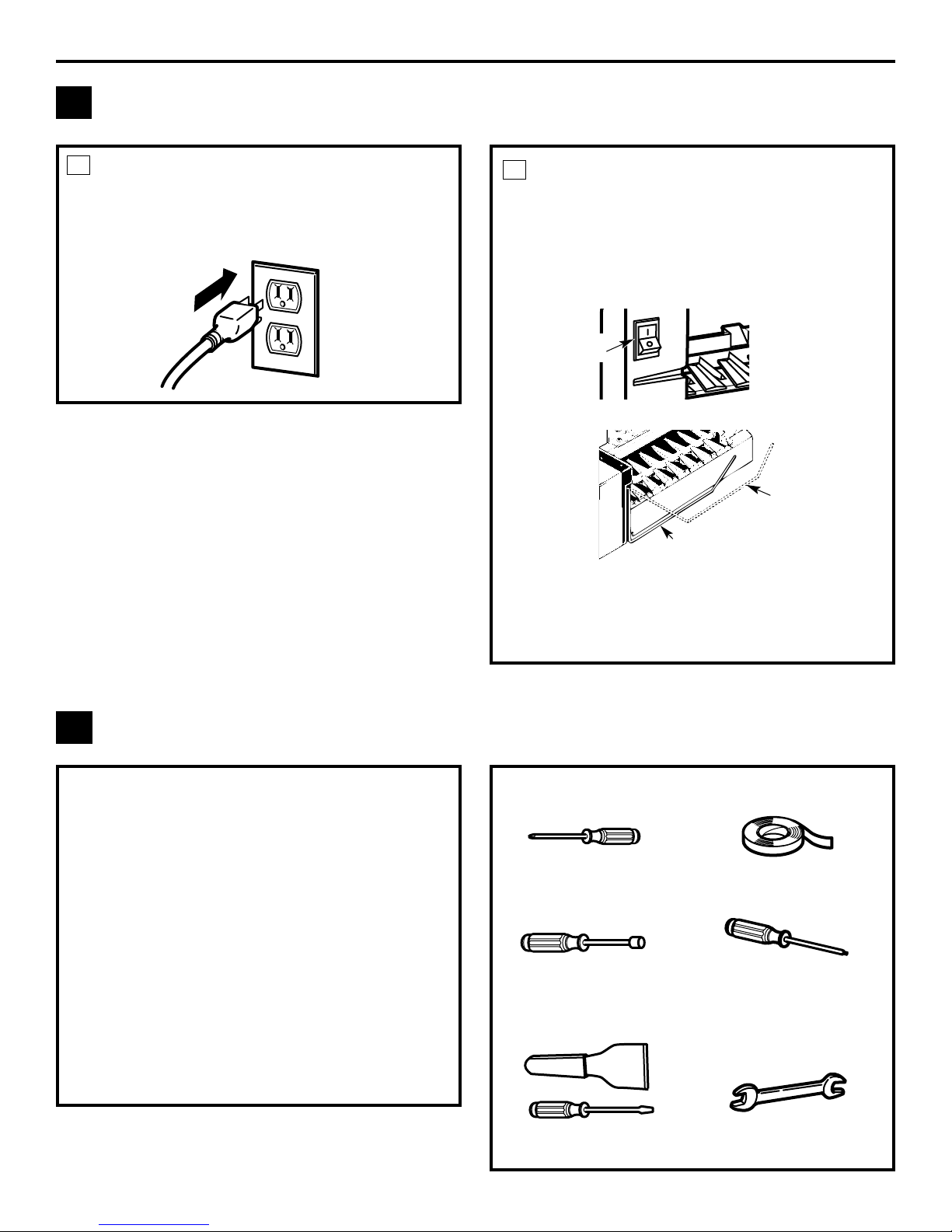 I
O