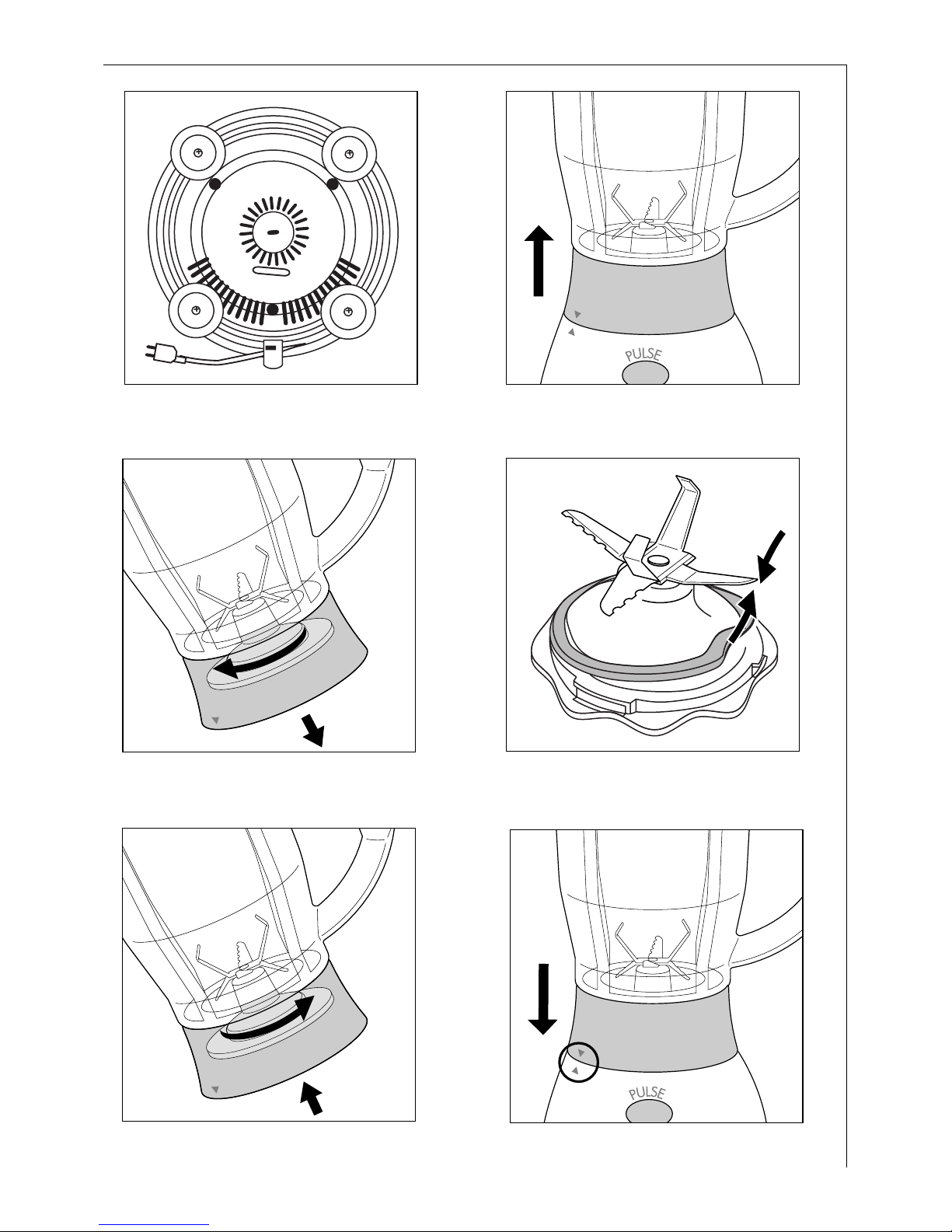 PULSE

PULSE