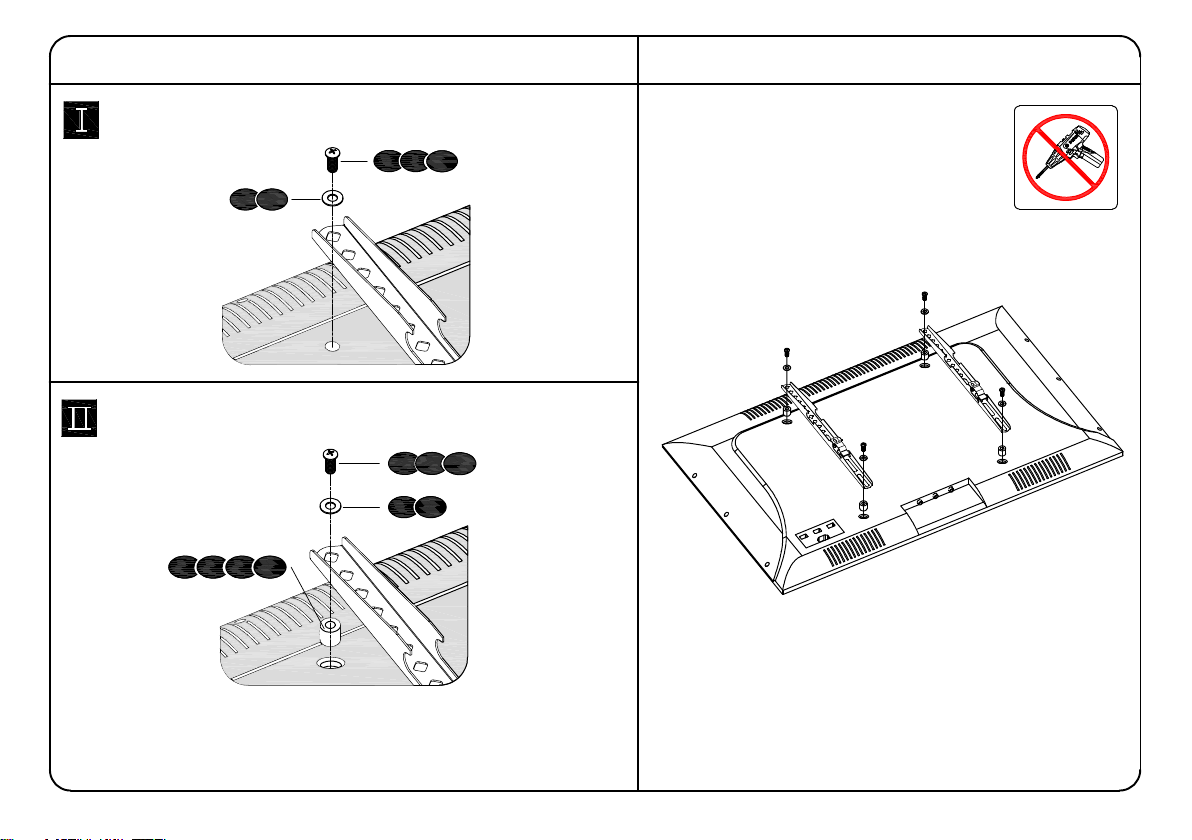 I

II