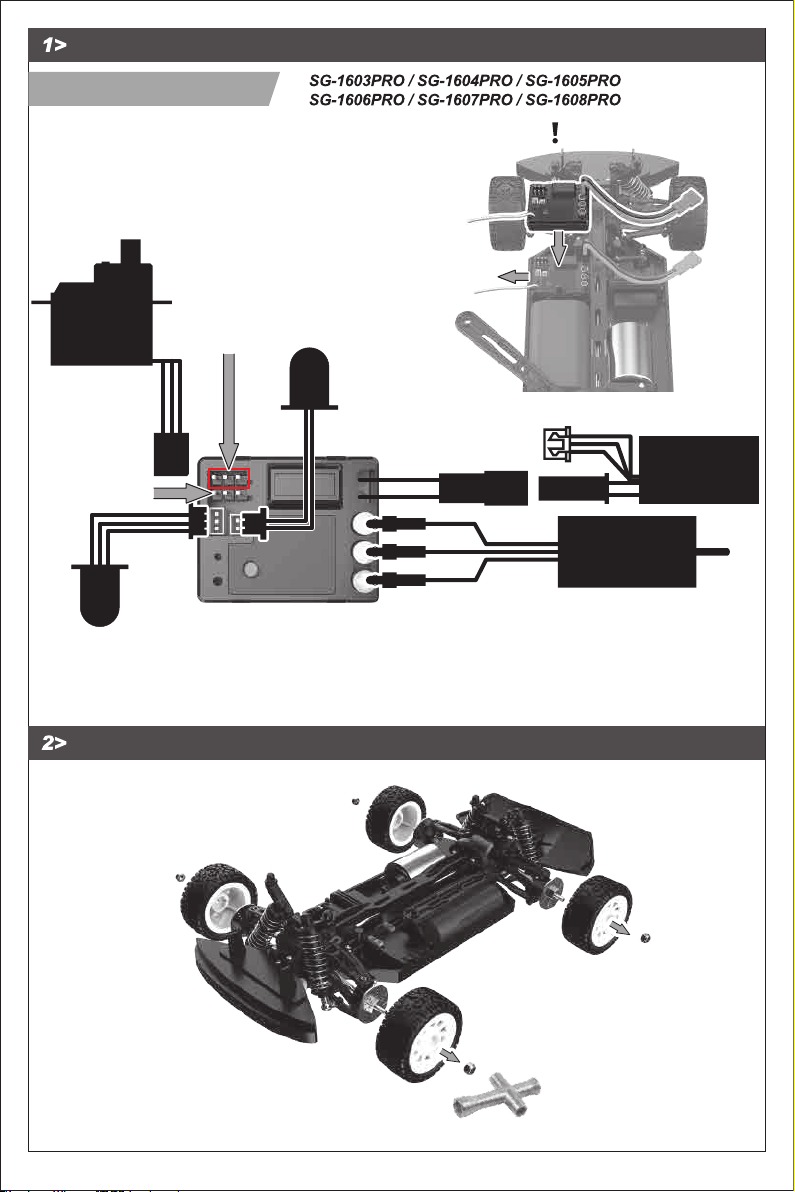 1>

SG-1603PRO / SG-1604PRO / SG-1605PRO
SG-1606PRO / SG-1607PRO / SG-1608PRO

!

2>