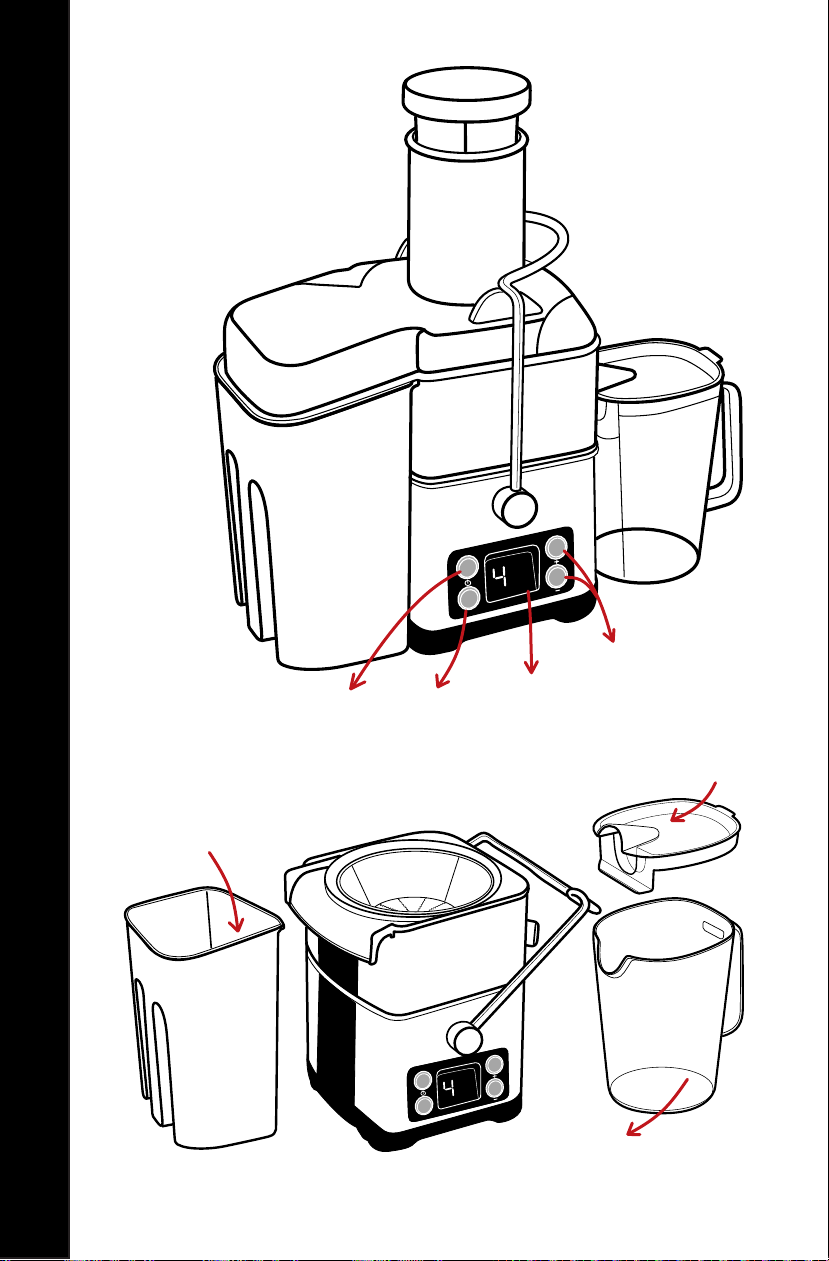 4

4