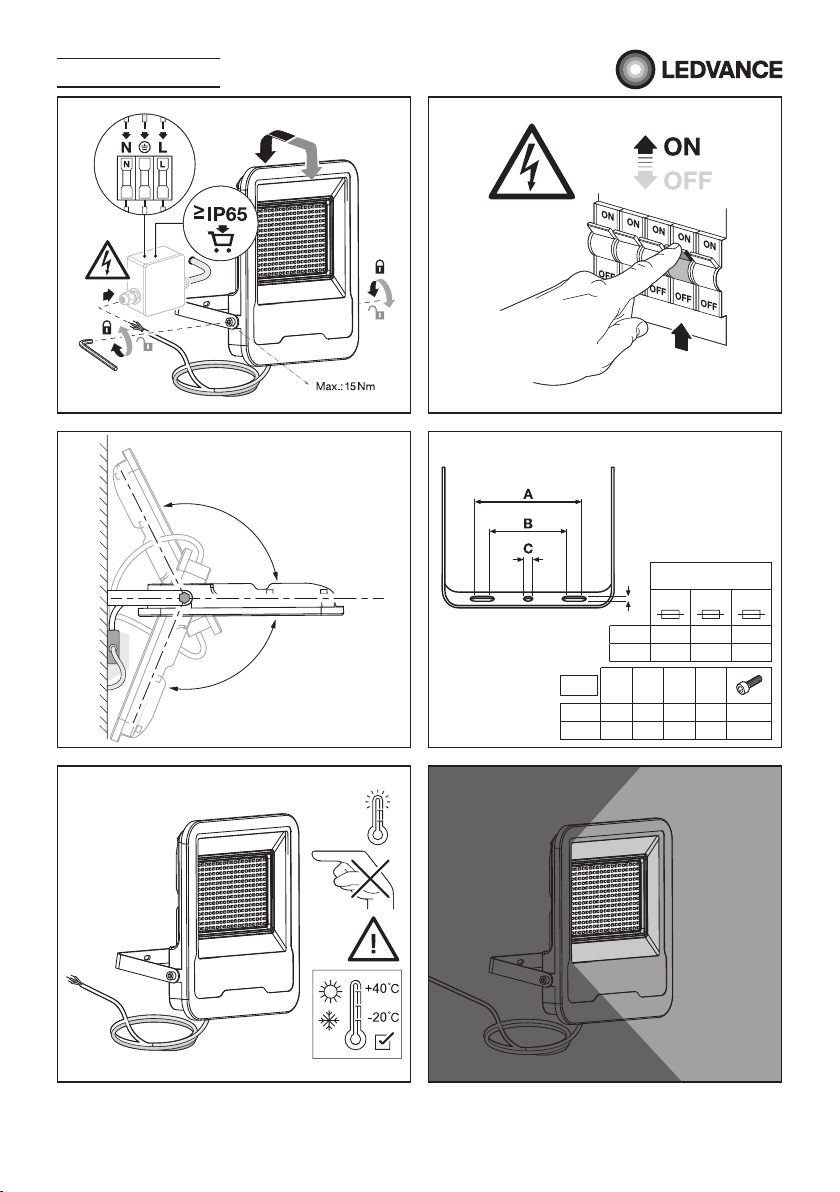 LEDVANCE

N
L
N
L
≥IP65
Max.: 15 Nm

ON
OFF
ON
ON
ON
ON
ON
OFF
OFF
OFF
OFF

A
B
C

+40°C
-20°C