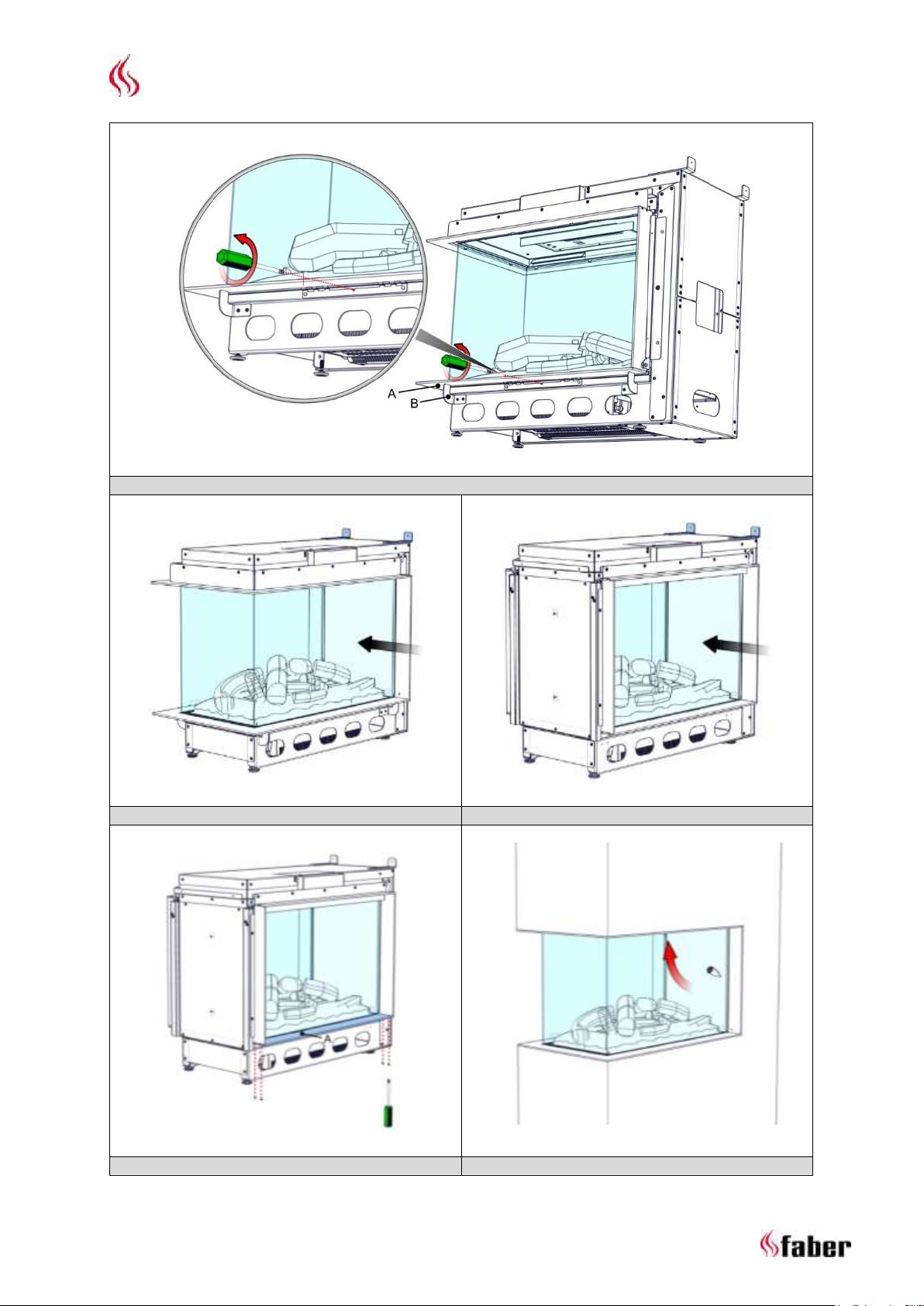 A
B

A

faber