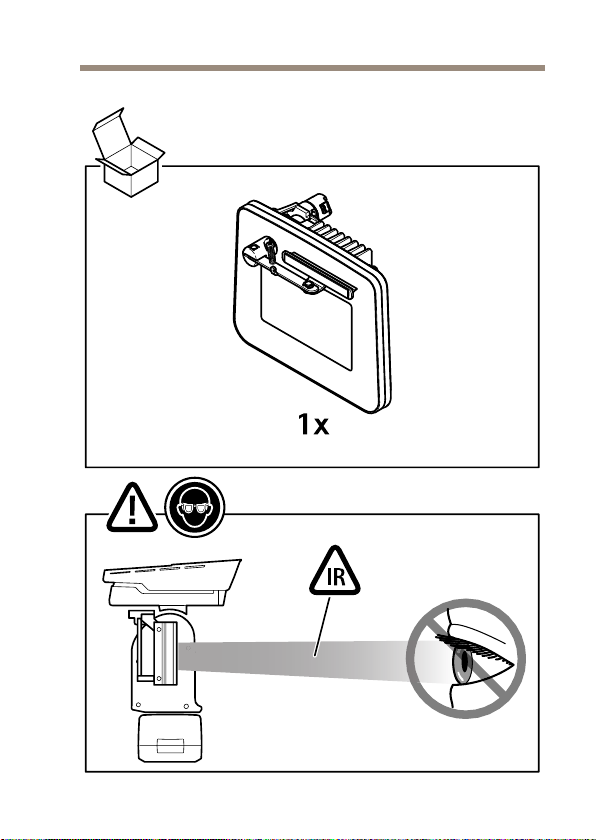 1x

IR