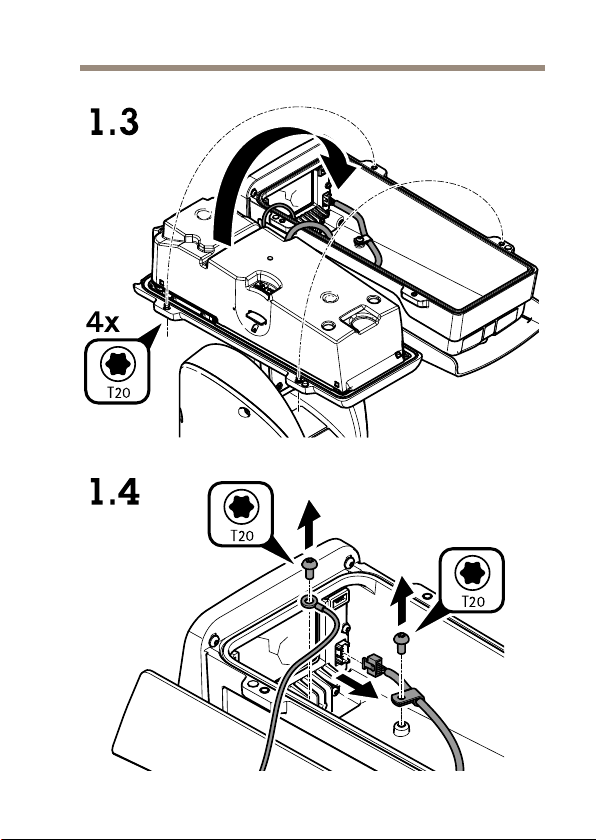 1.3

4x

T20

1.4

T20

T20