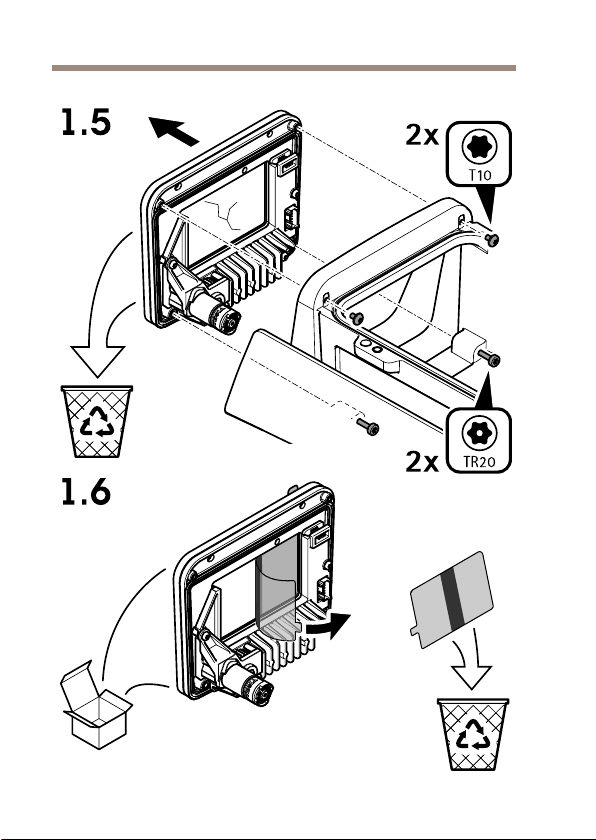 1.5

2x

T10

2x

TR20

1.6