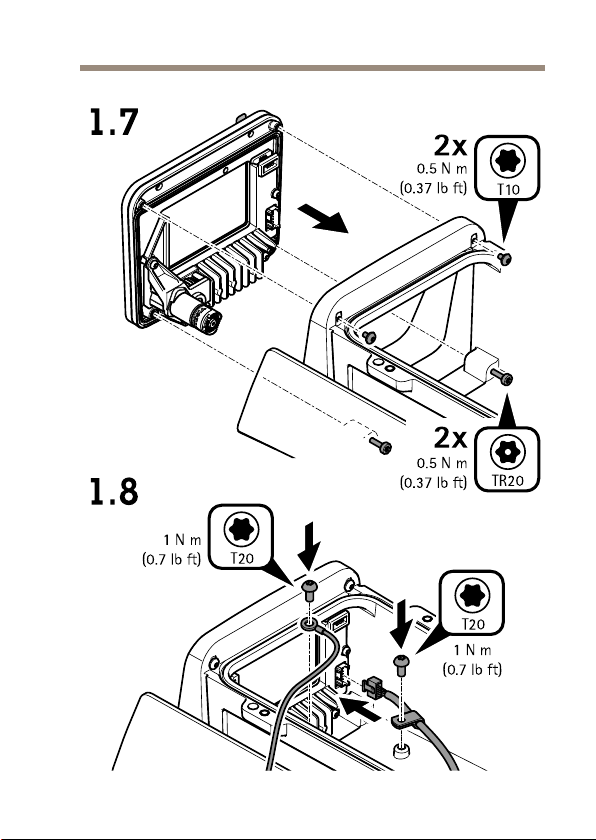 1.7

2x
0.5 N m
(0.37 lb ft)
T10

2x
0.5 N m
(0.37 lb ft)
TR20

1.8

1 N m
(0.7 lb ft)
T20

T20
1 N m
(0.7 lb ft)