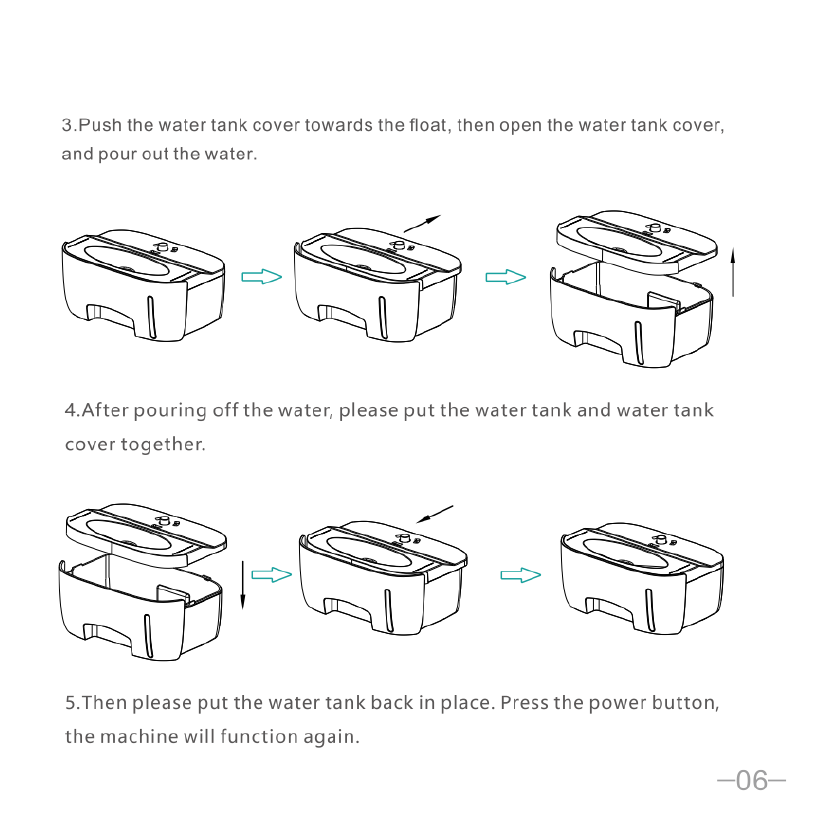 3.Push the water tank cover towards the float, then open the water tank cover, and pour out the water.

4.After pouring off the water, please put the water tank and water tank cover together.

5.Then please put the water tank back in place. Press the power button, the machine will function again.

—06—