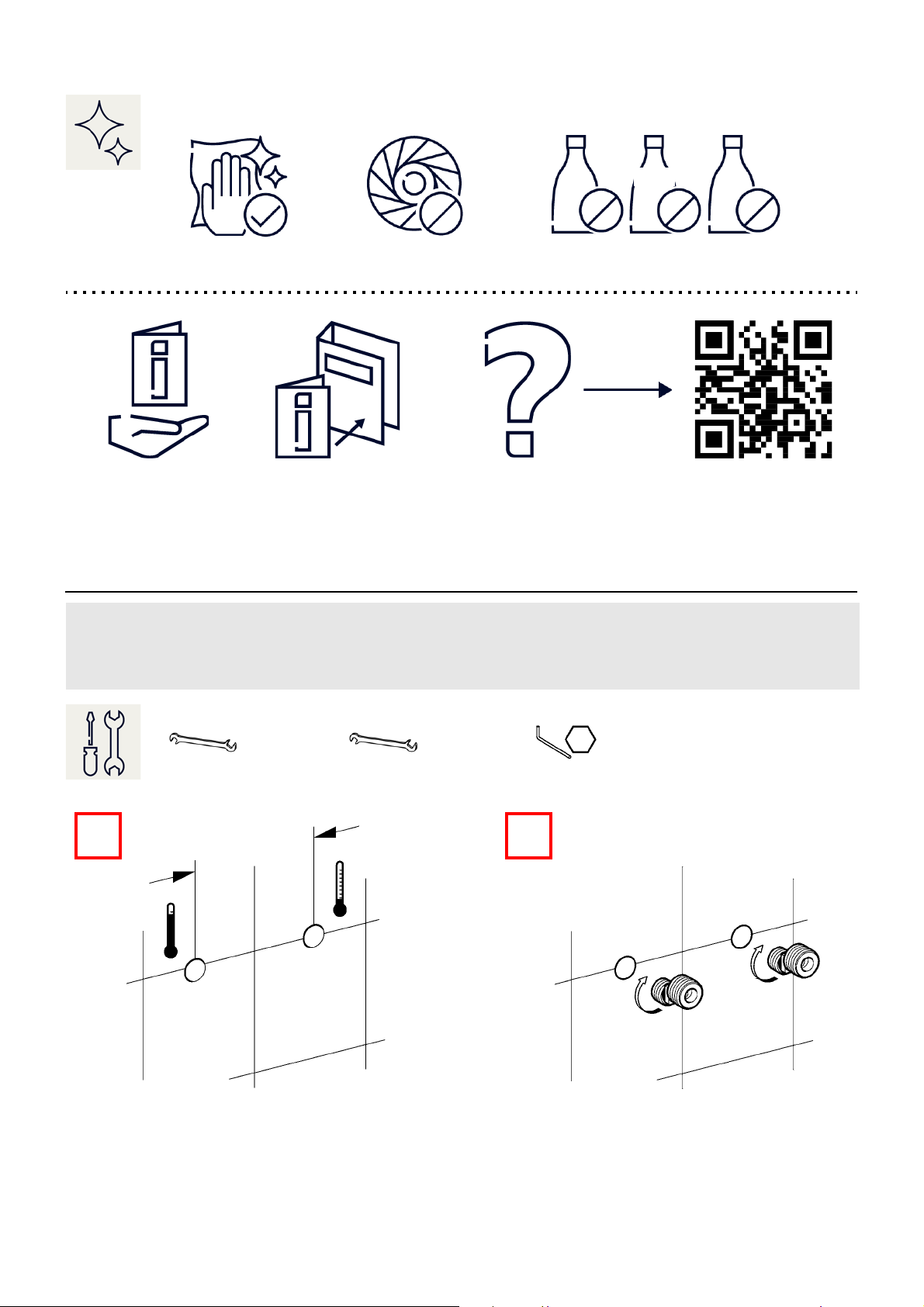 i

i