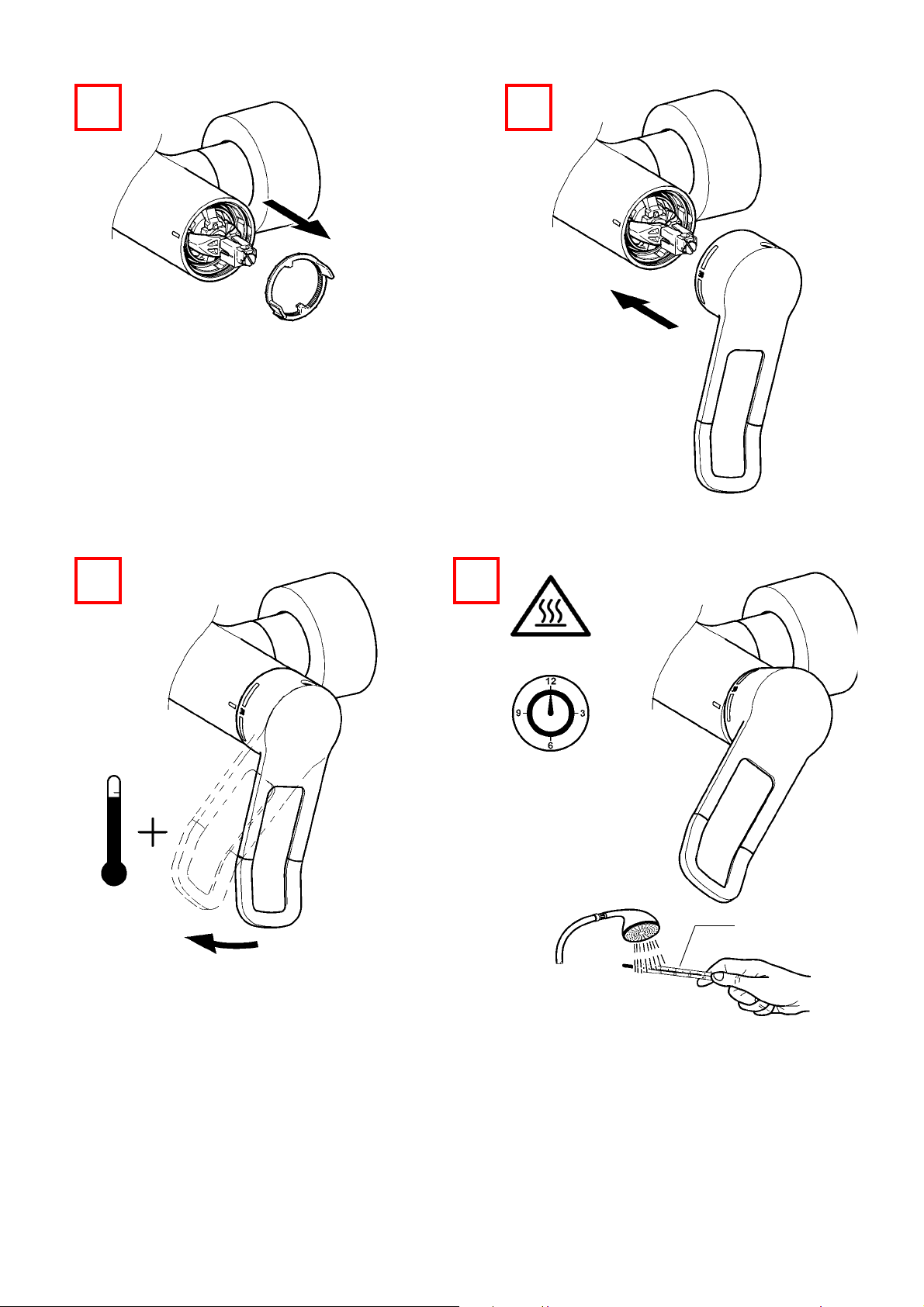 12
9
3
6