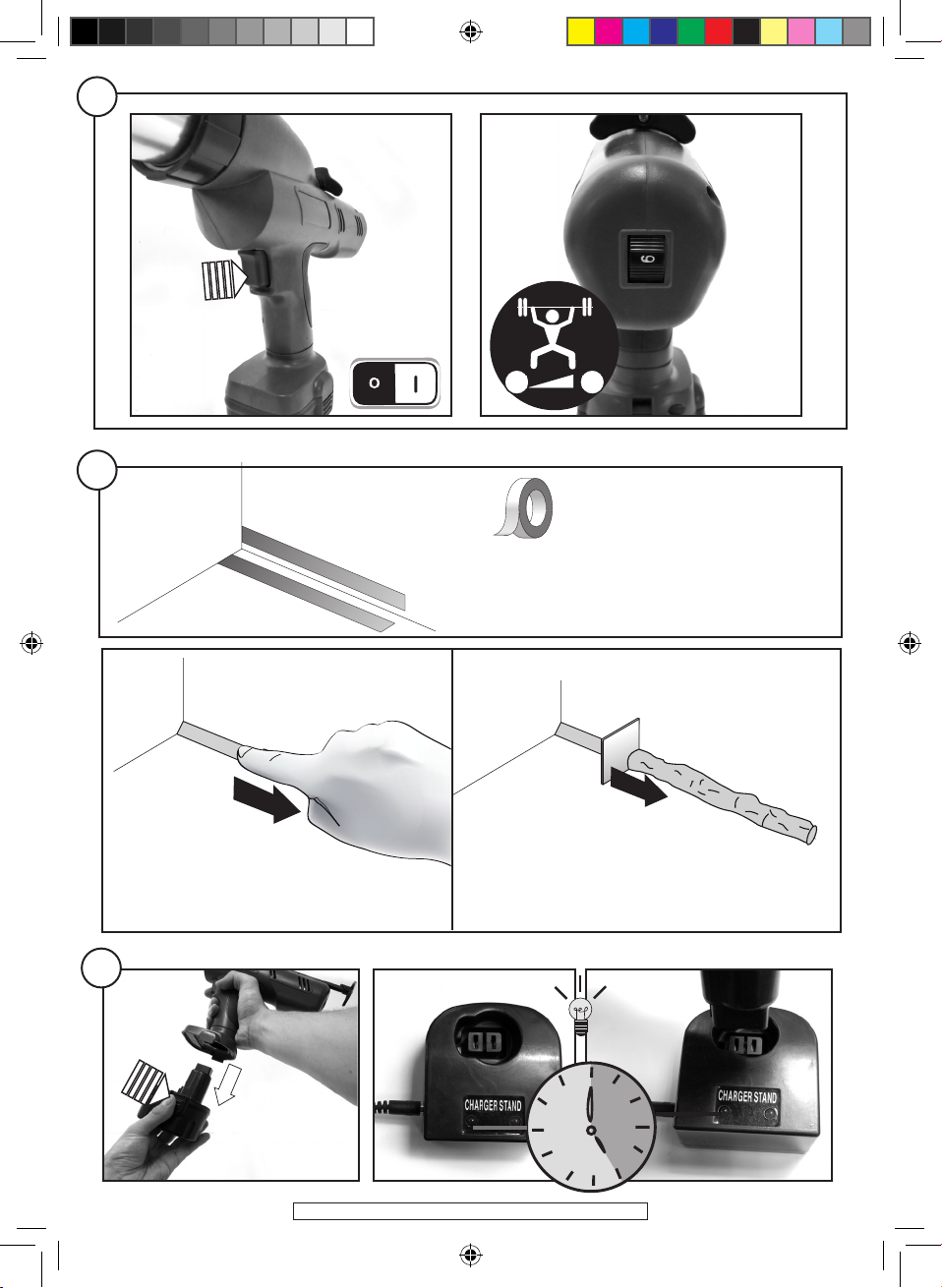 O I

6

CHARGER STAND

CHARGER STAND