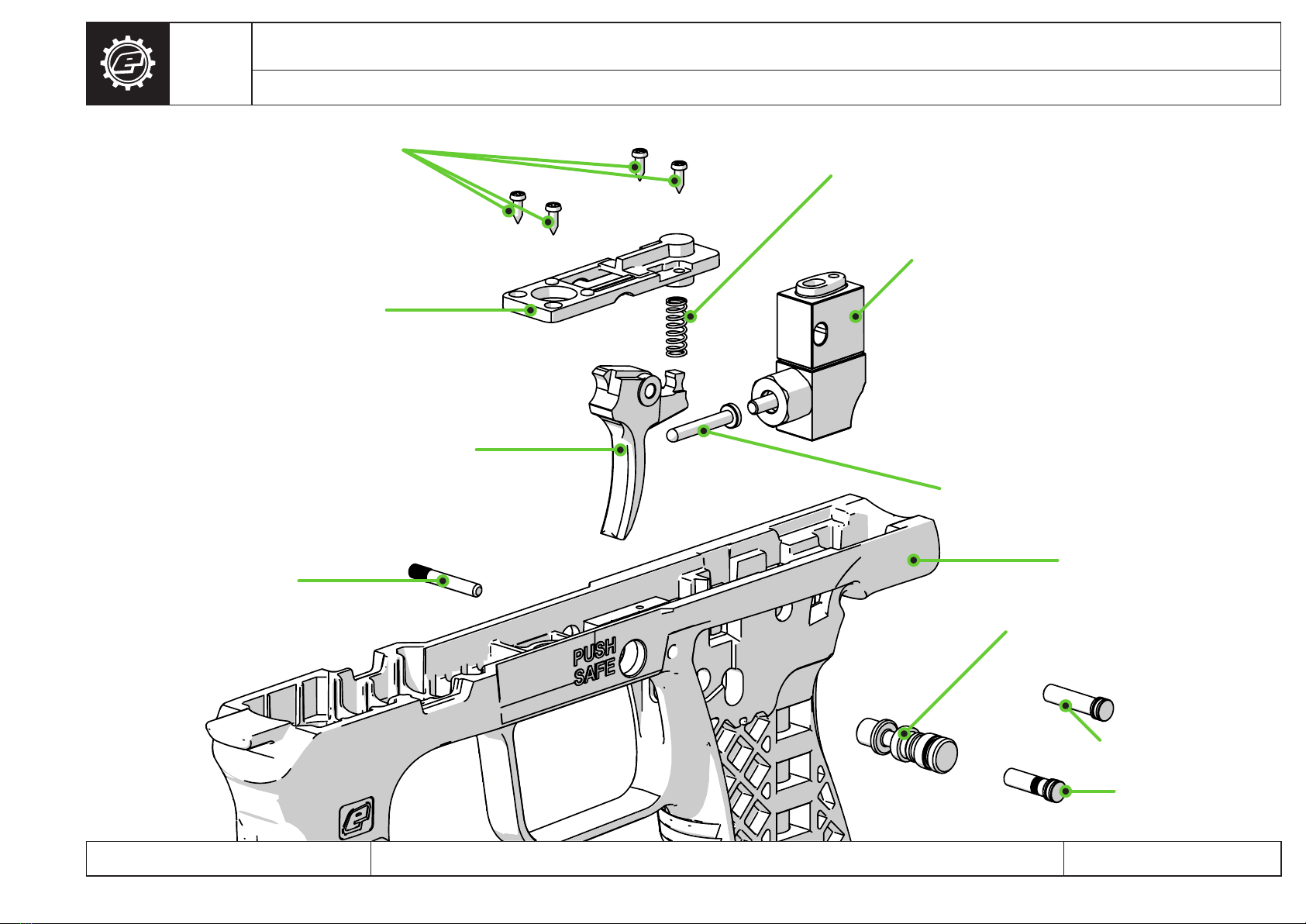 PUSH
SAFE