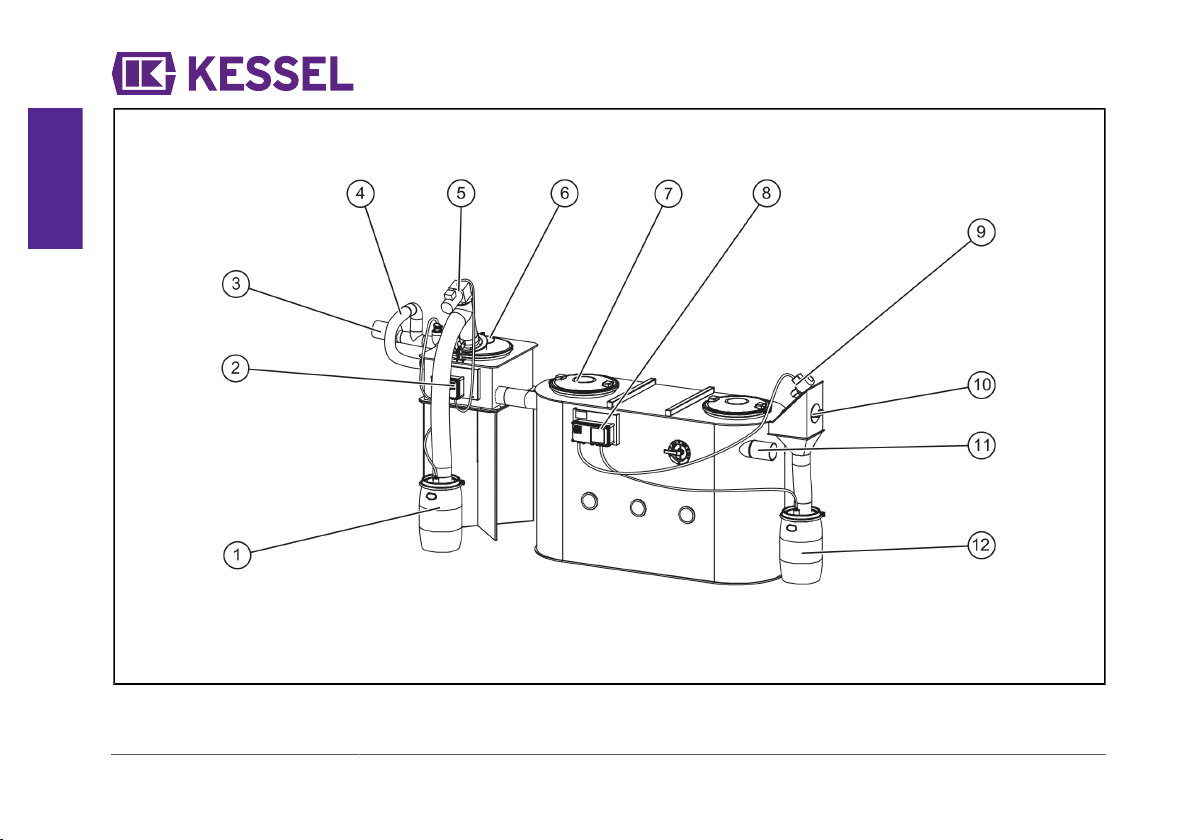 KESSEL

4
5
6
7
8
9
3
2
10
11
1
12