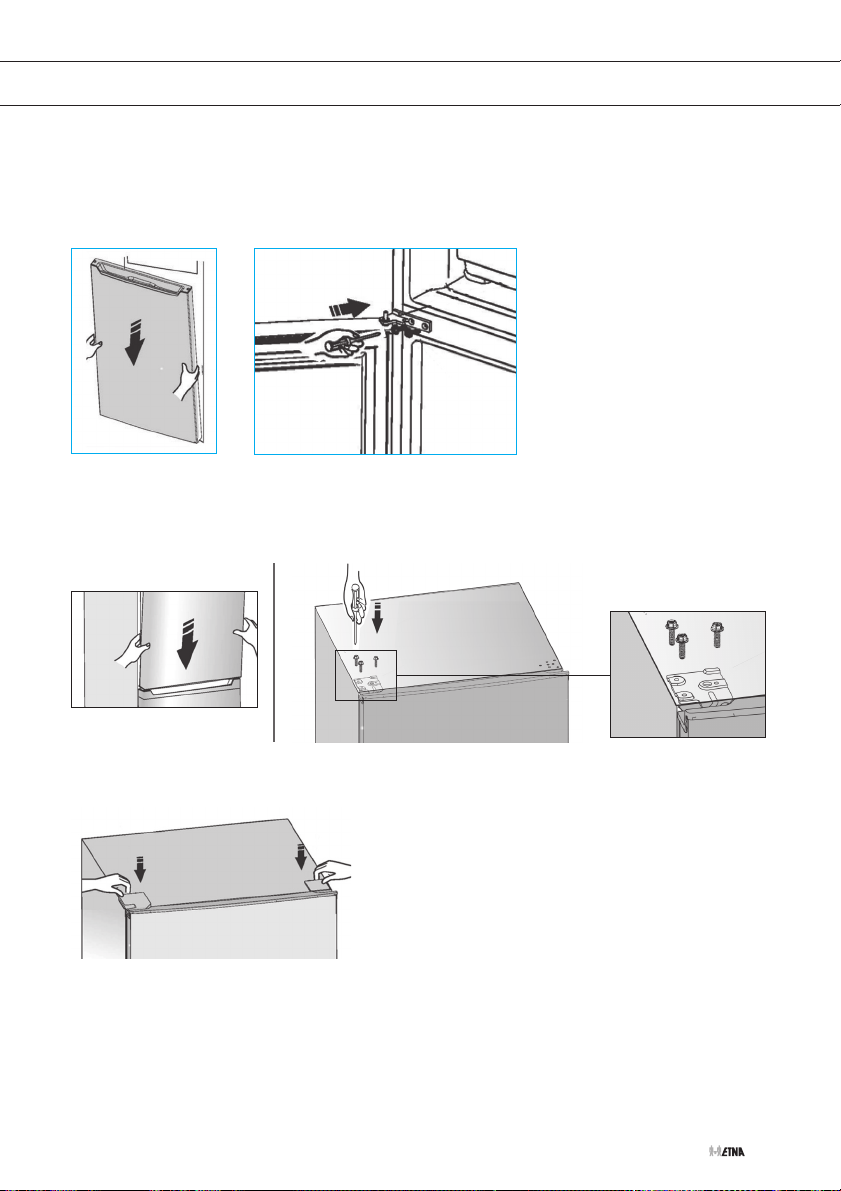 ETNA