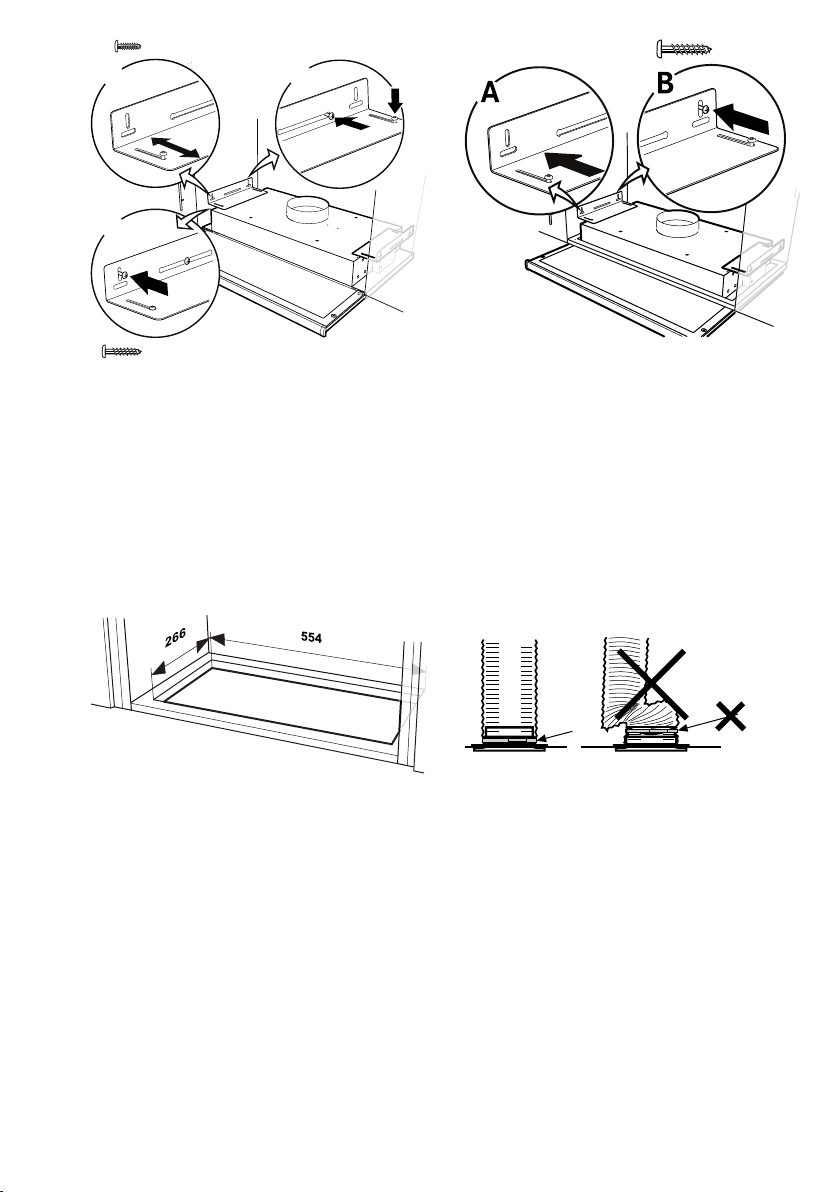 A

B

266

554