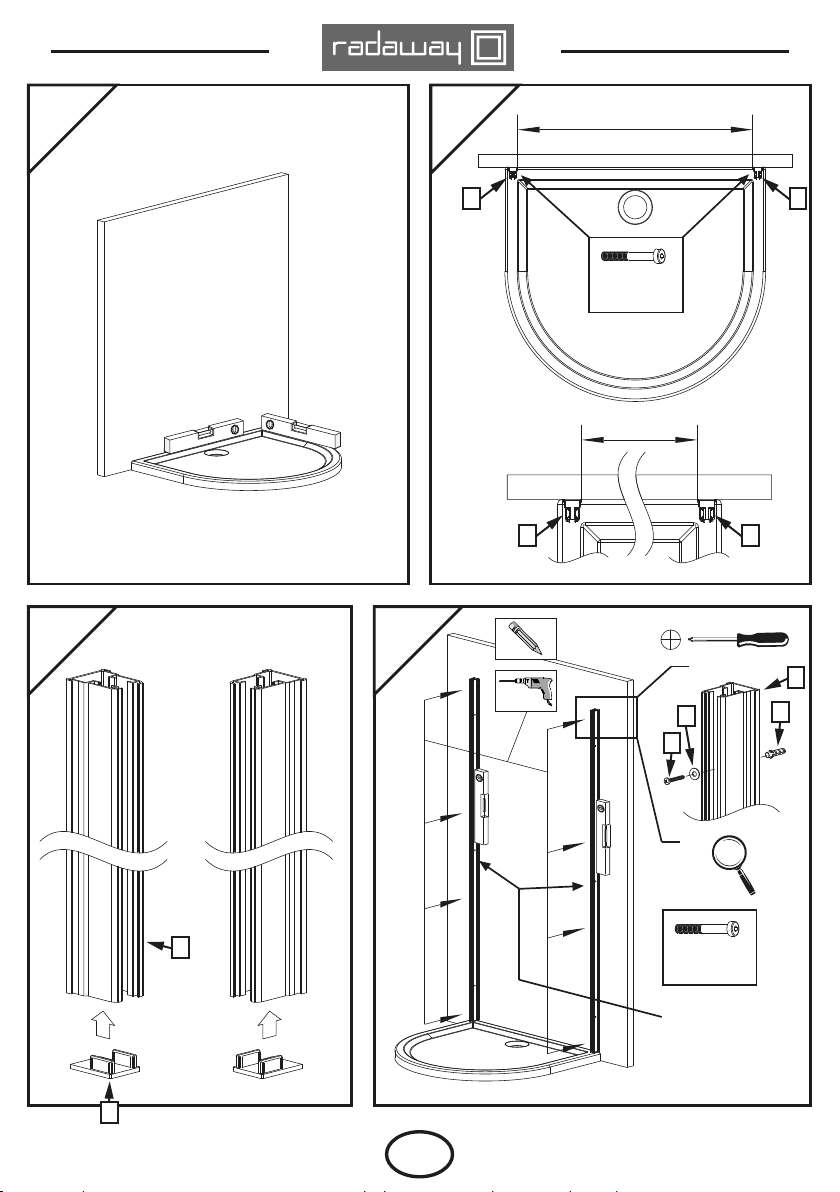 radaway