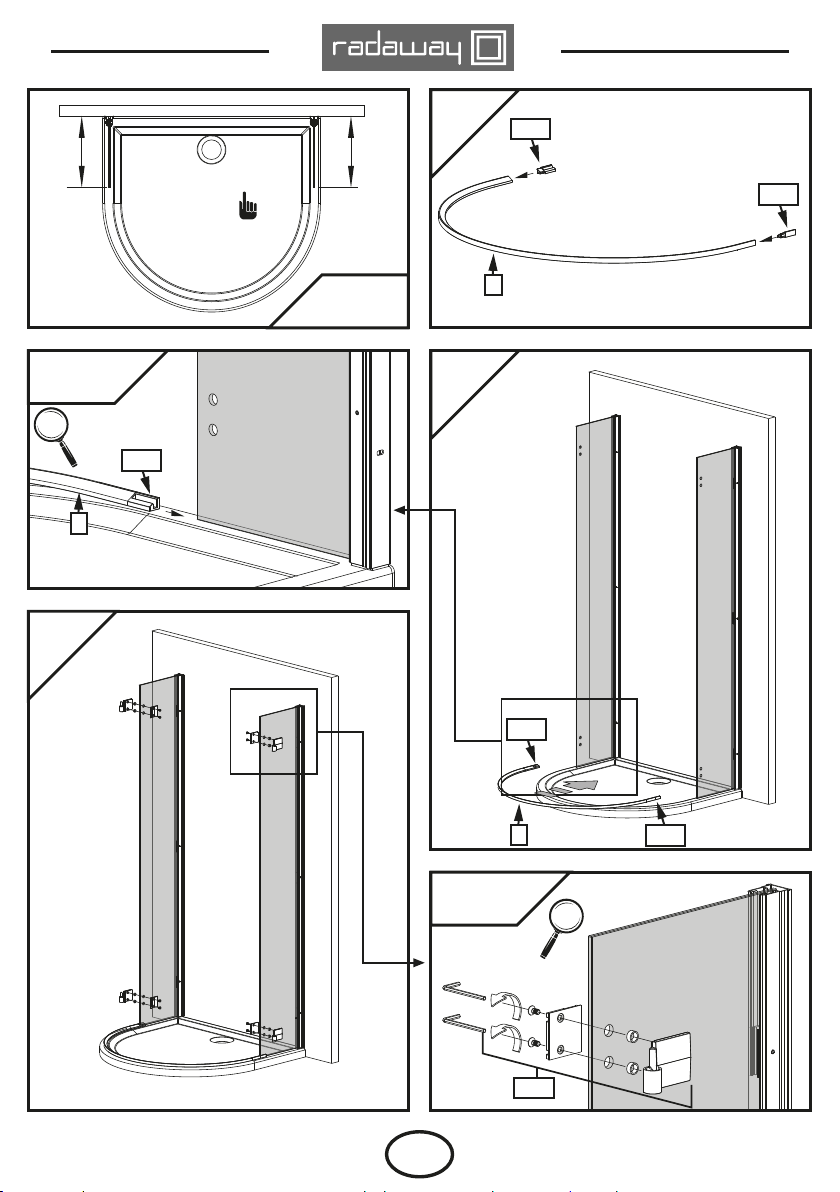 radaway