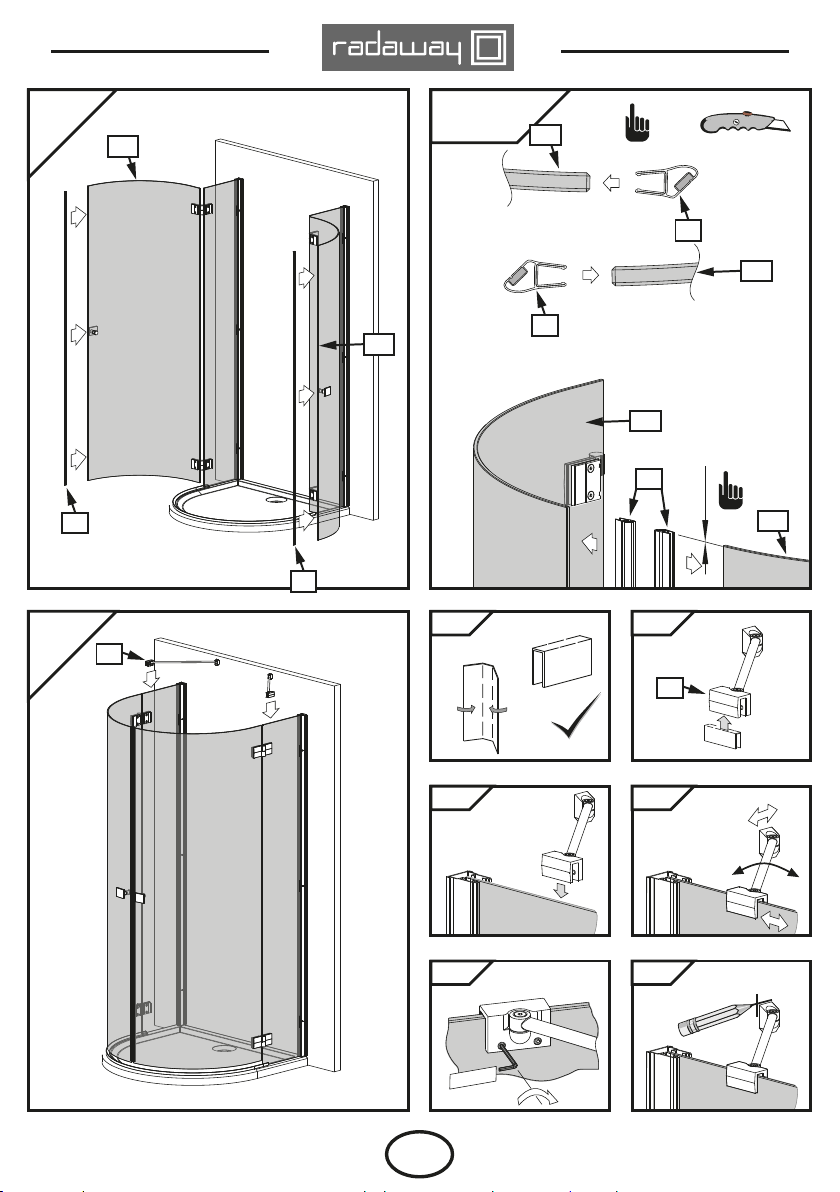 radaway