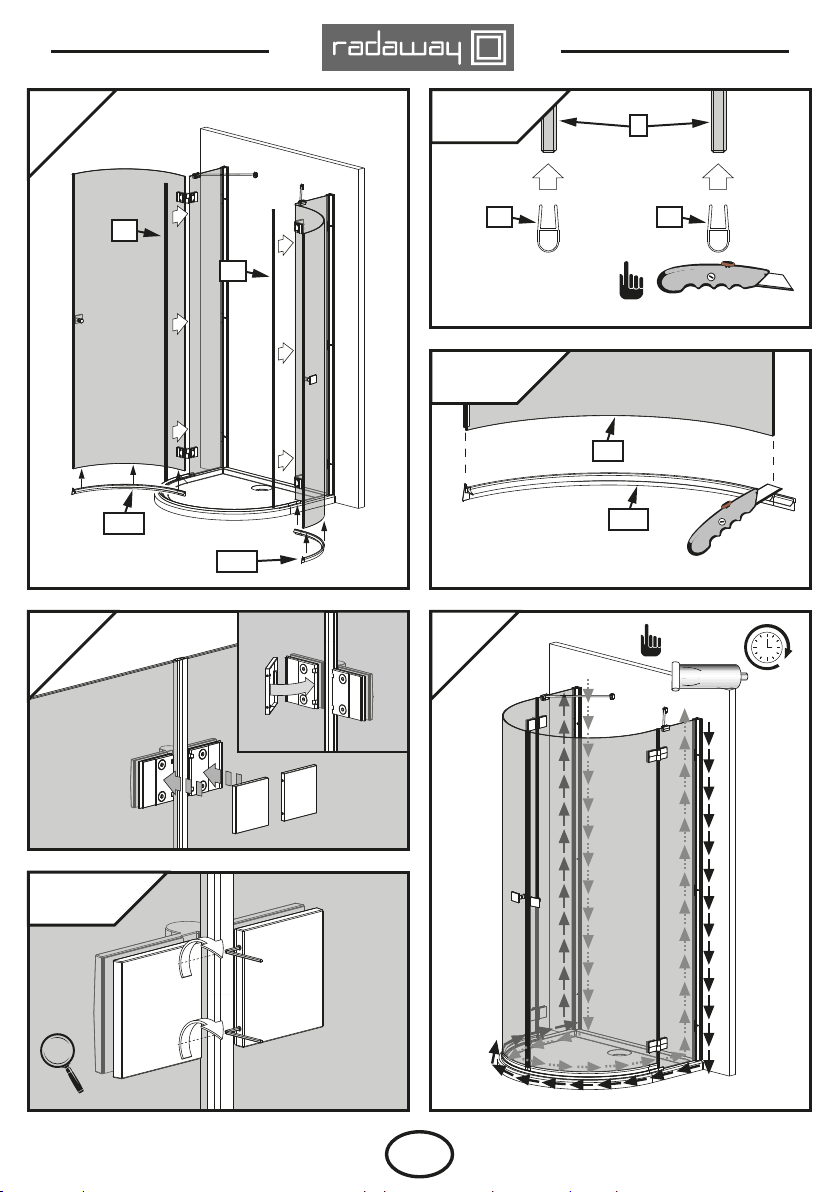 radaway