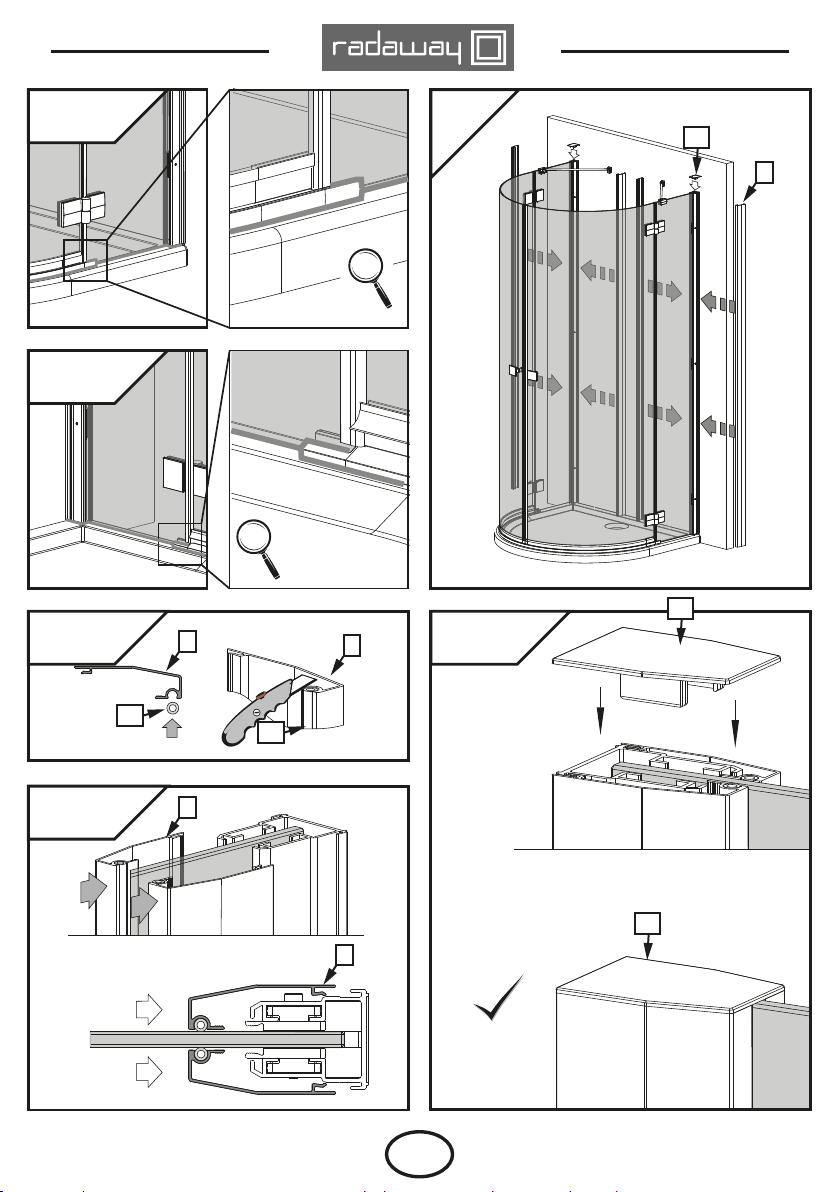 radaway