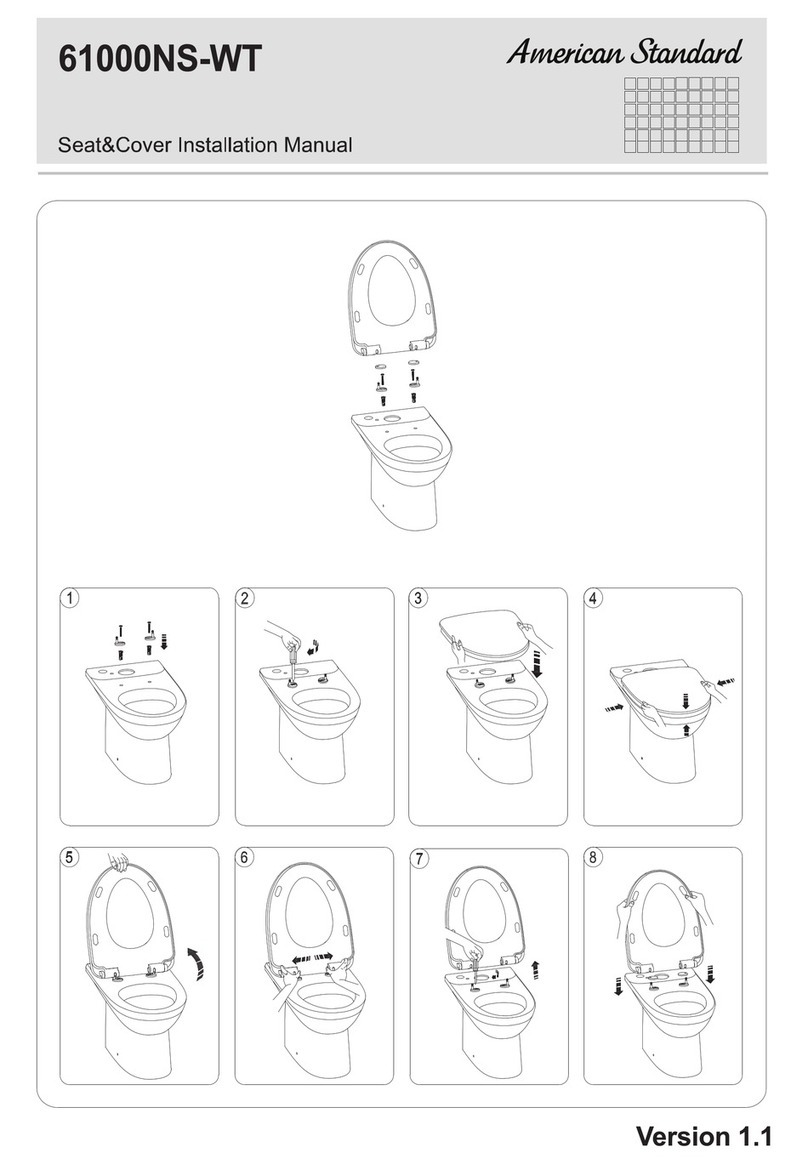 61000NS-WT

American Standard

Seat&Cover Installation Manual

1

2

3

4

5

6

7

8

Version 1.1