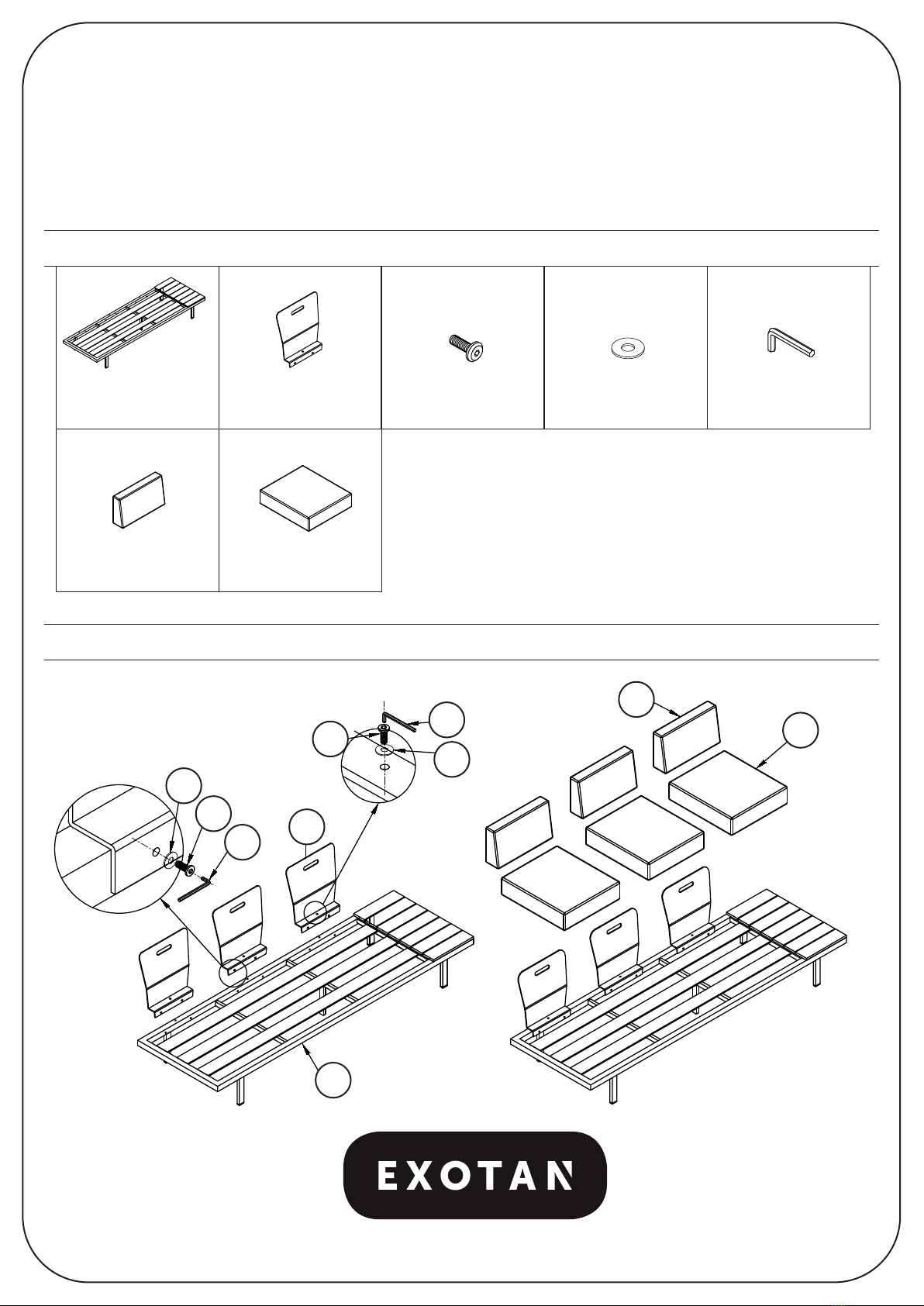 EXOTAN