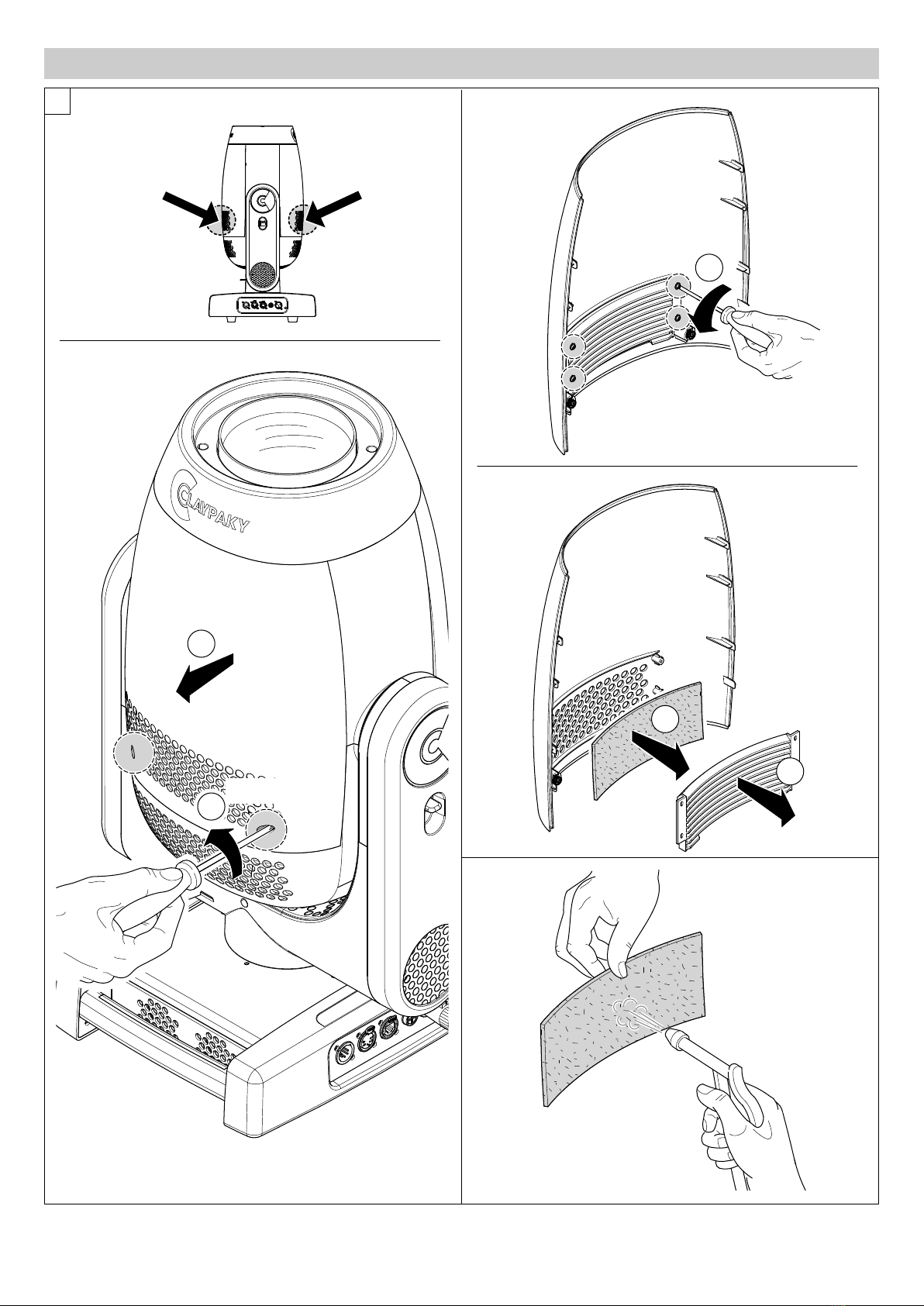 CLAYPAKY