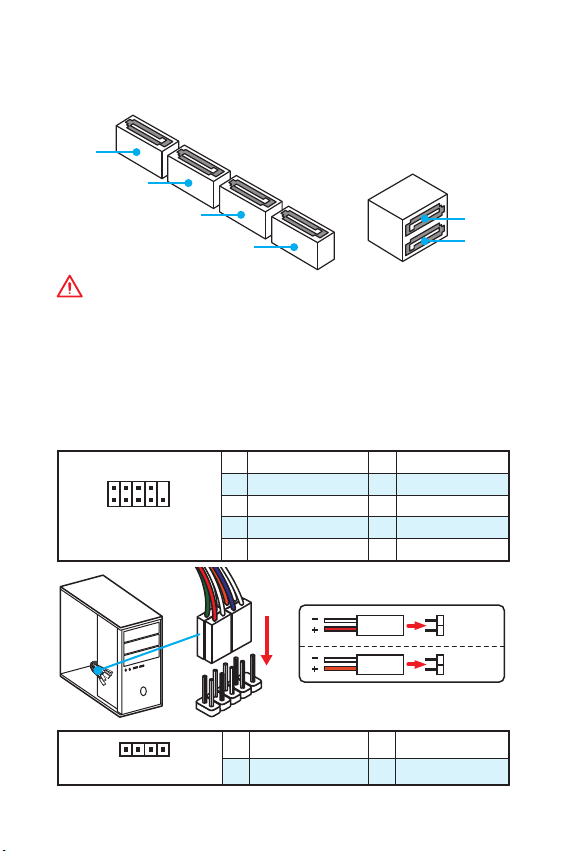 -
+

-
+