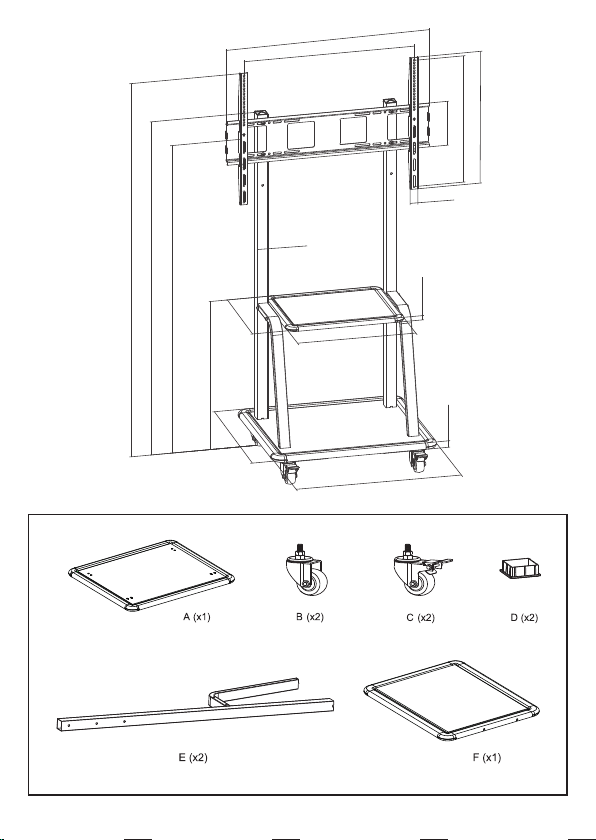 A (x1)

B (x2)

C (x2)

D (x2)

E (x2)

F (x1)