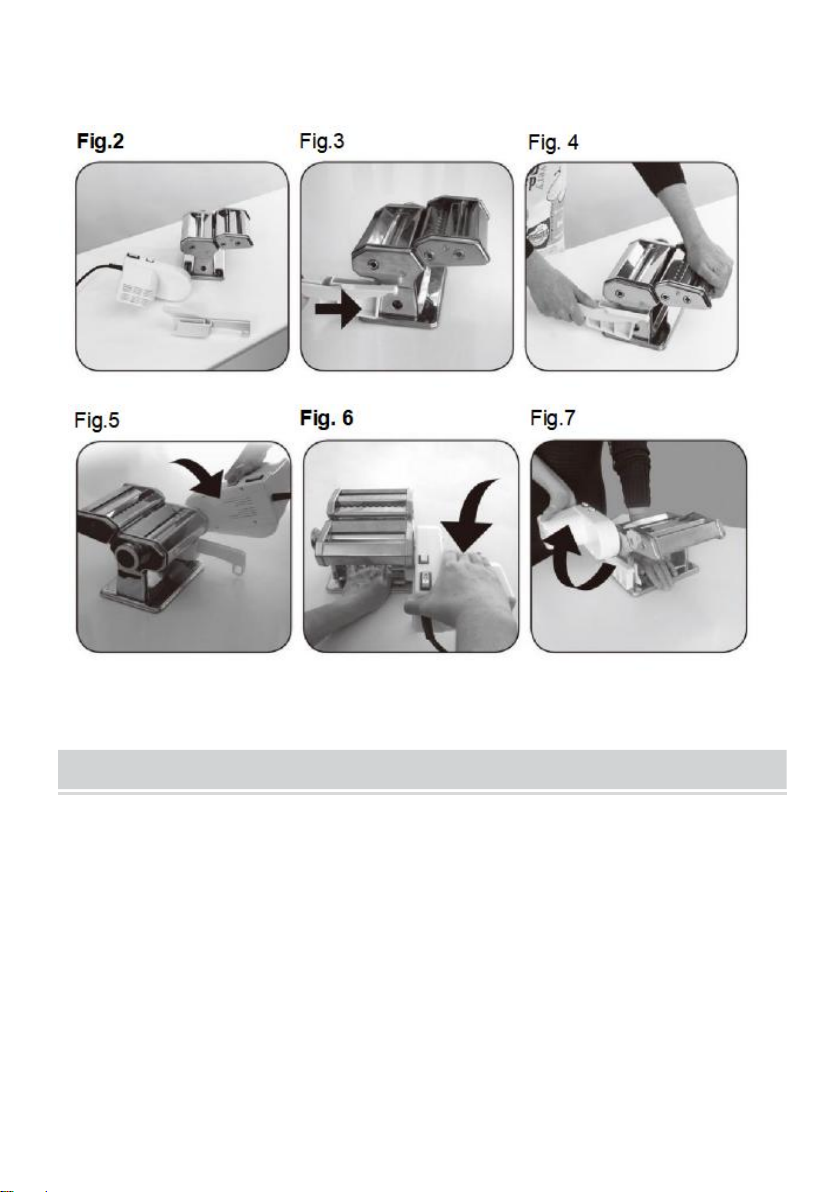 Fig.2

Fig.3

Fig. 4

Fig.5

Fig. 6

Fig.7