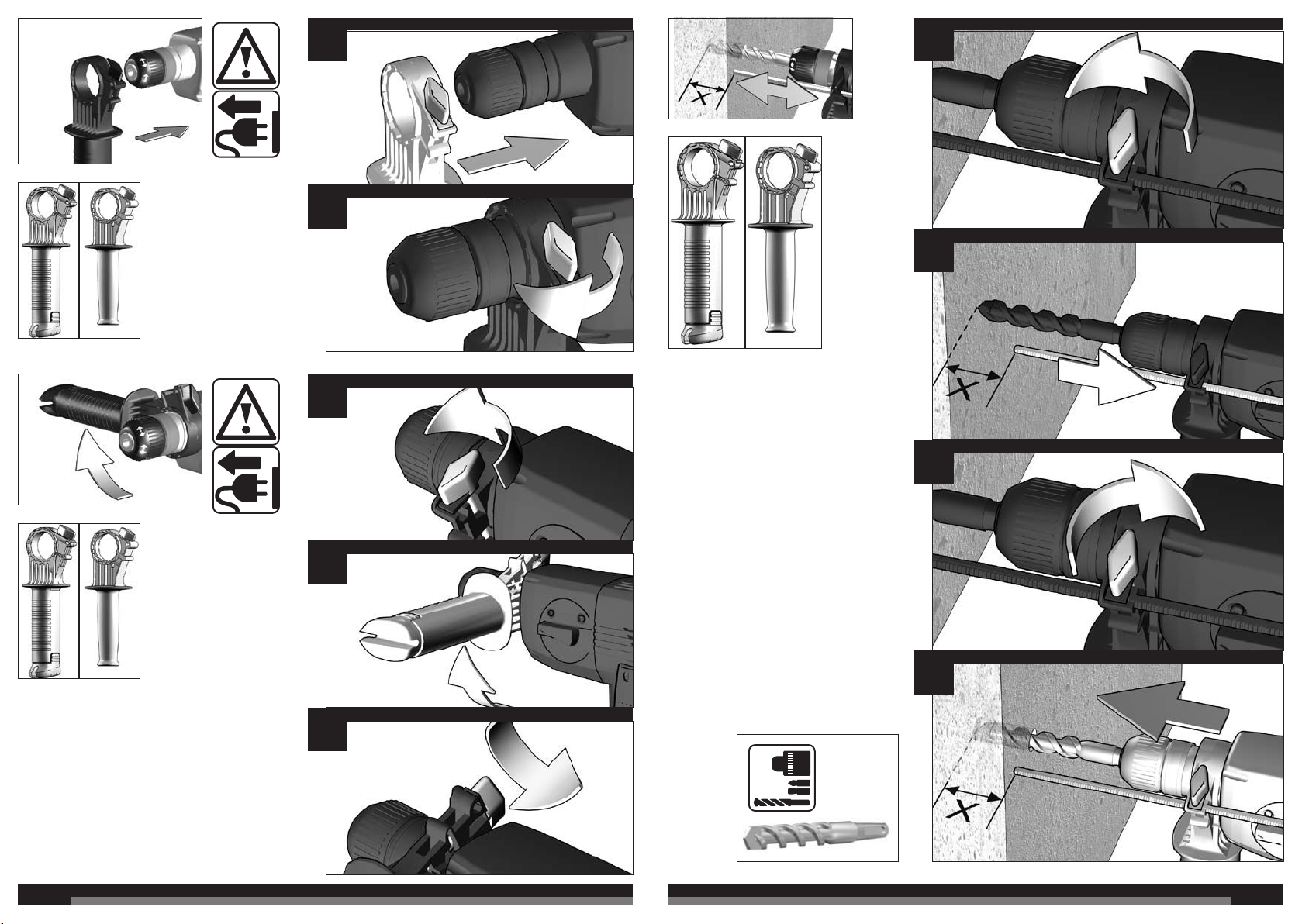 X

X

X