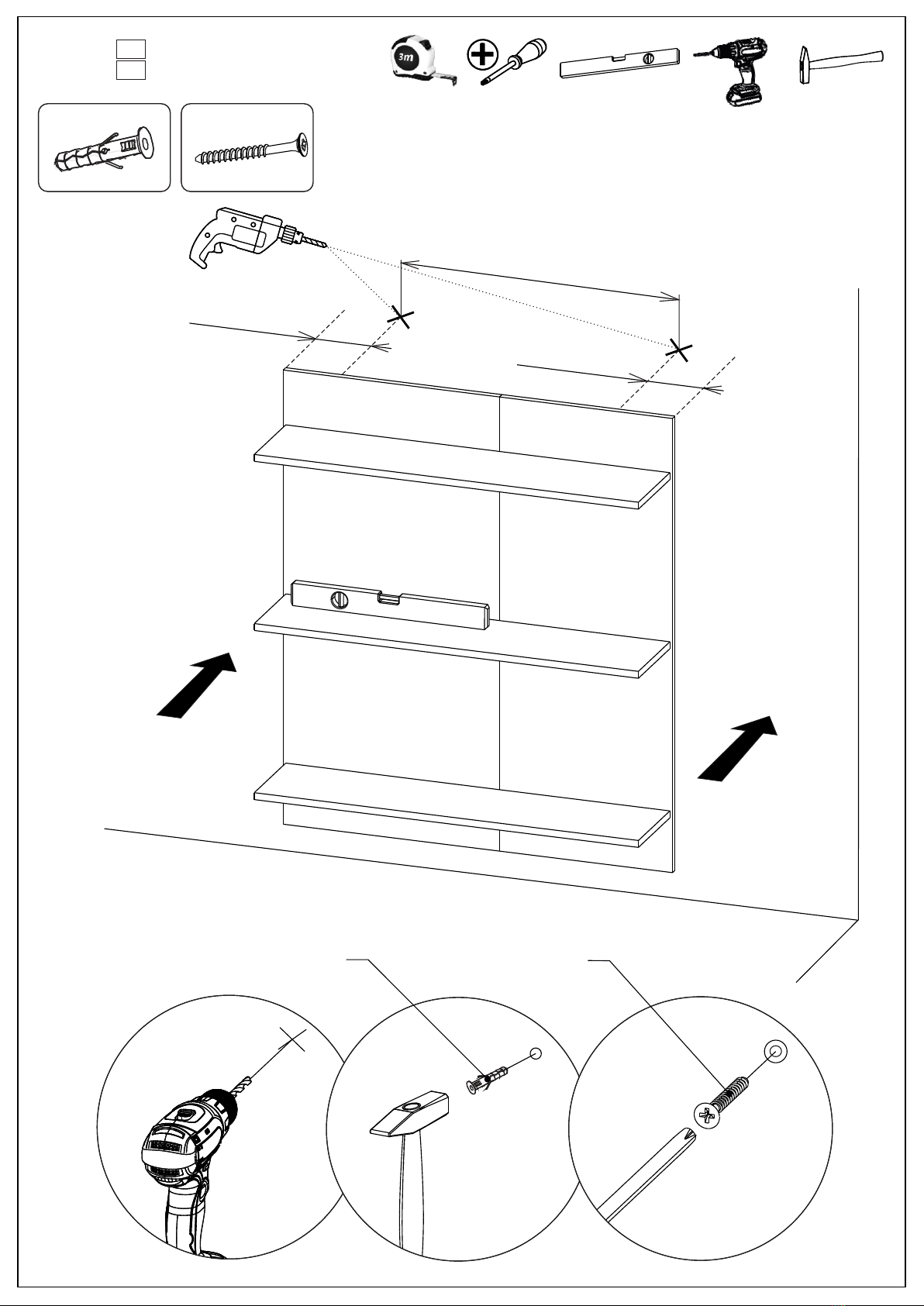 3m