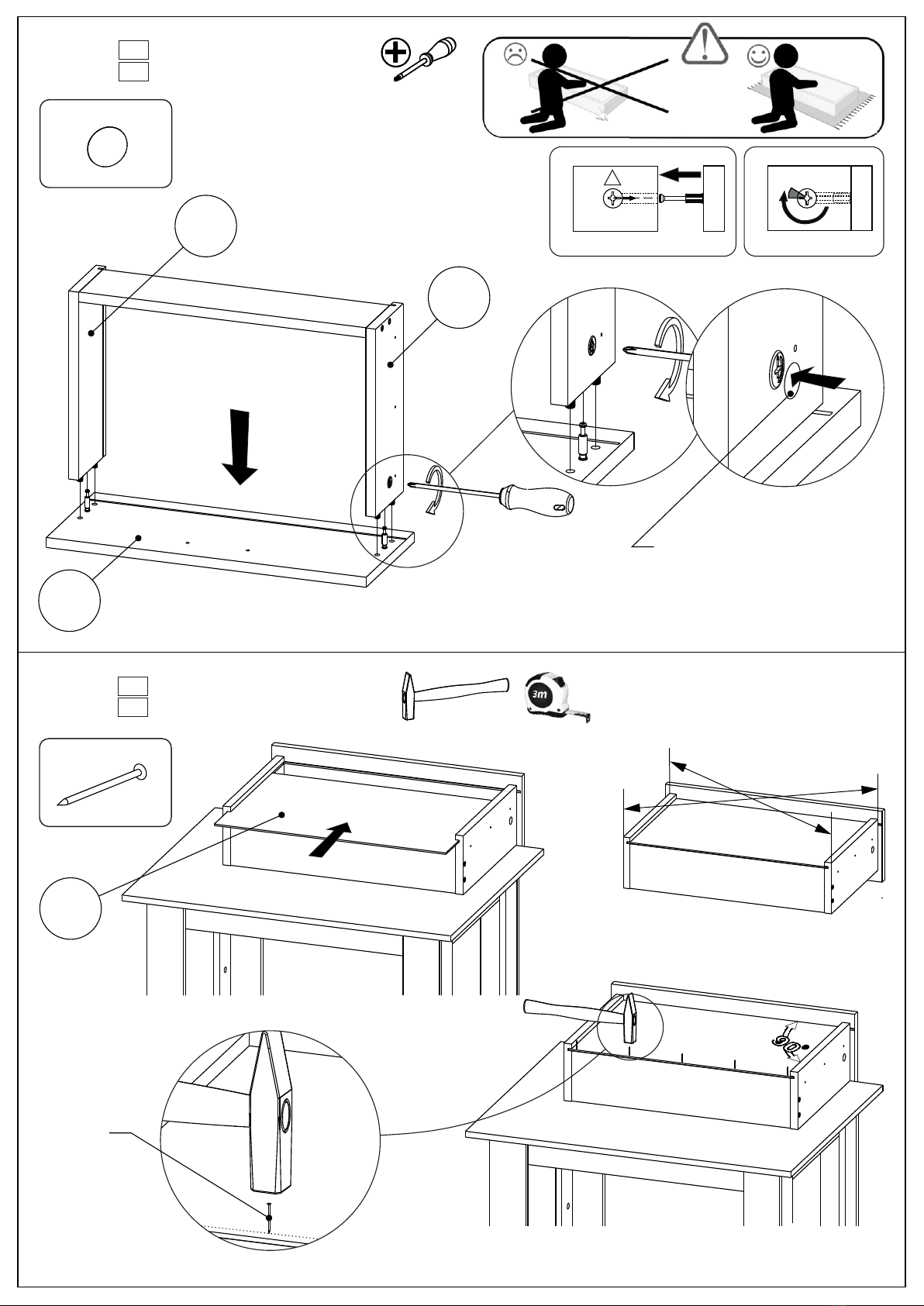 3m

90°