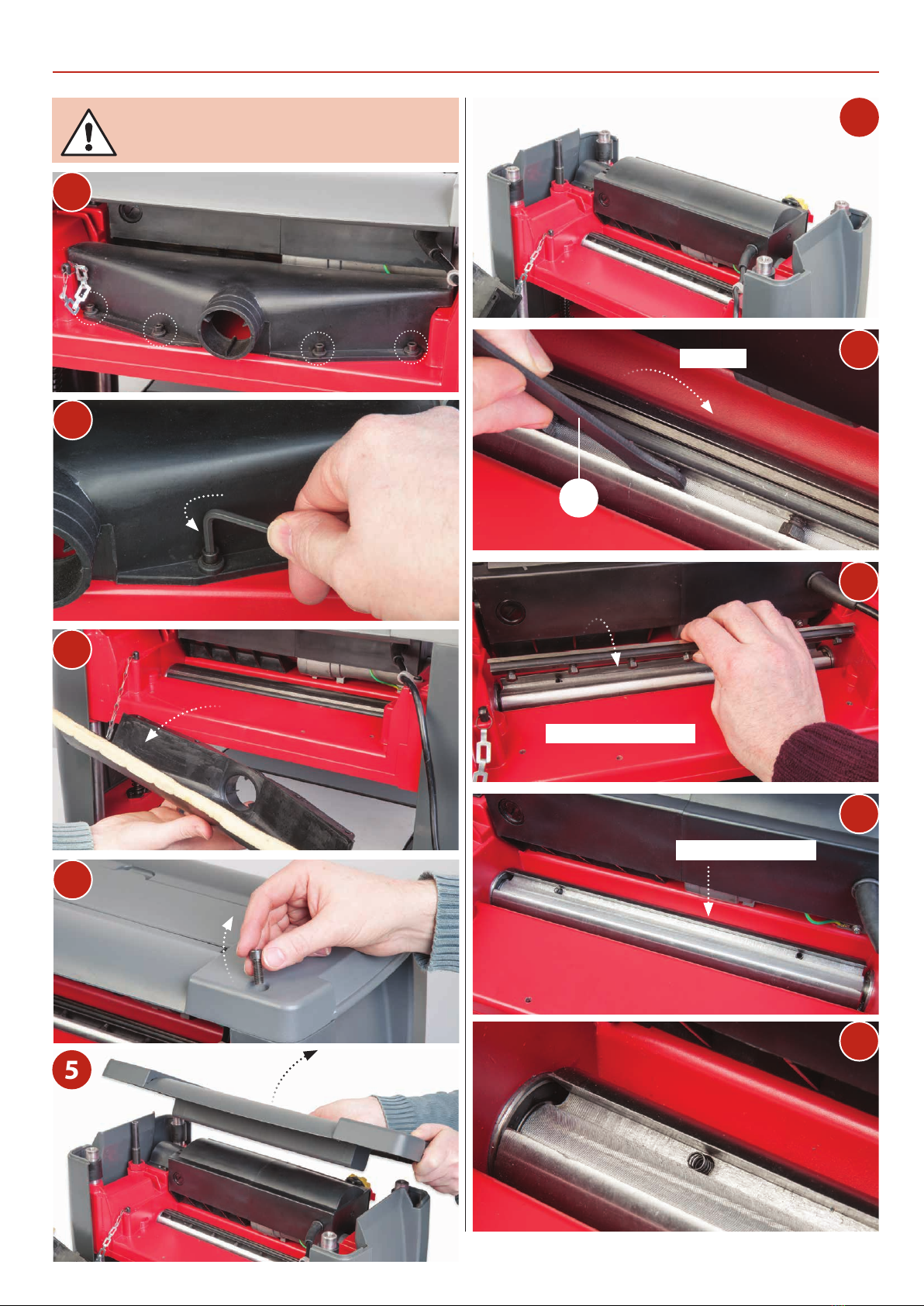 5