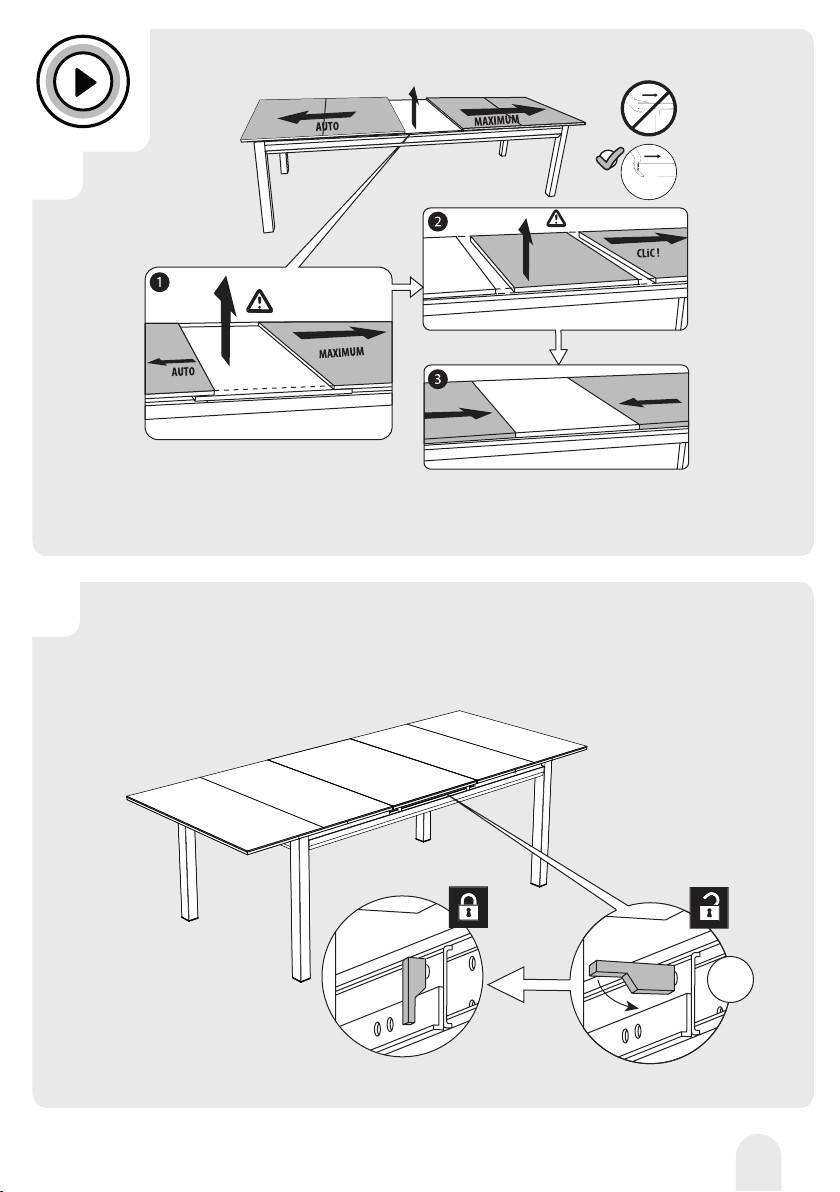 AUTO
MAXIMUM
1
AUTO
MAXIMUM
2
CLIC !
3