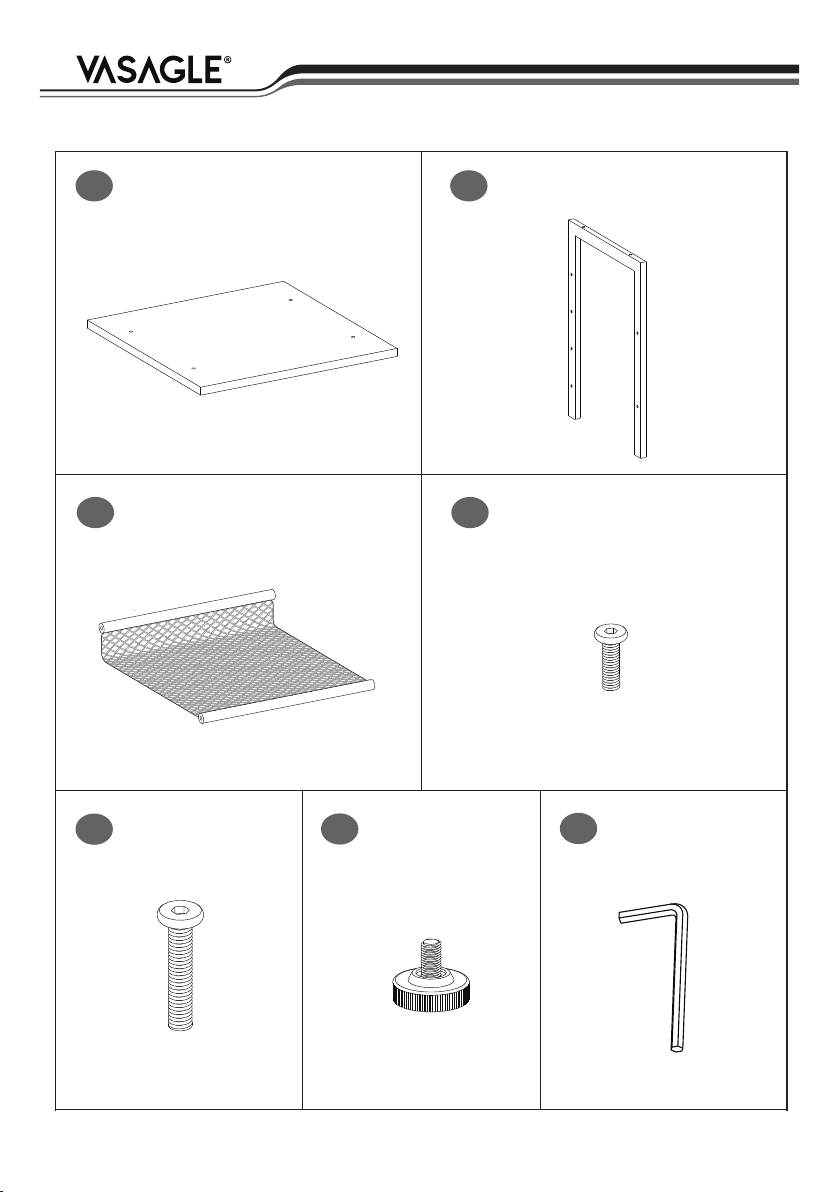 VASAGLE®