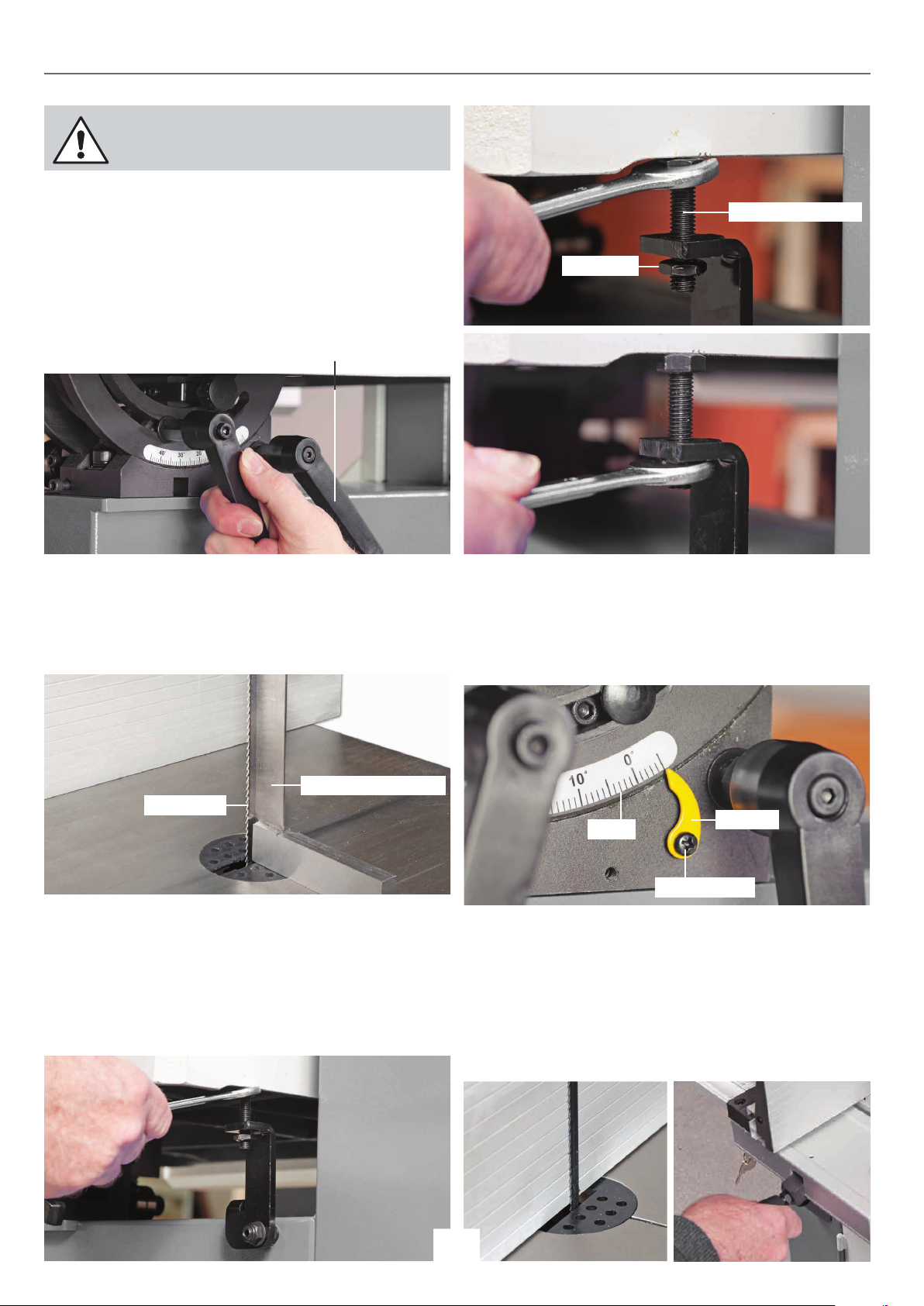 40° 30° 20°

10° 0°