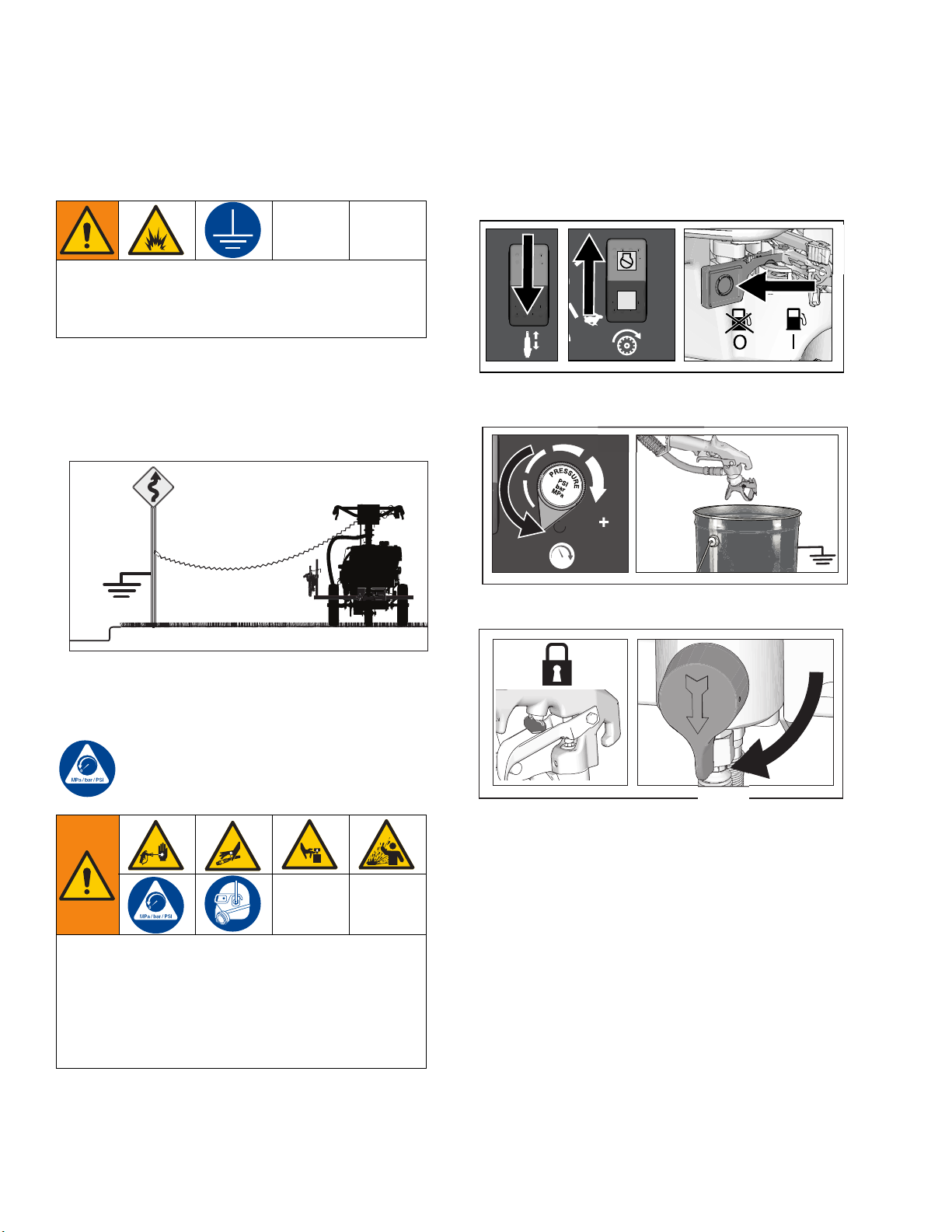 O I

PRESSURE PSI bar MPa

+

MPa / bar / PSI

MPa / bar / PSI