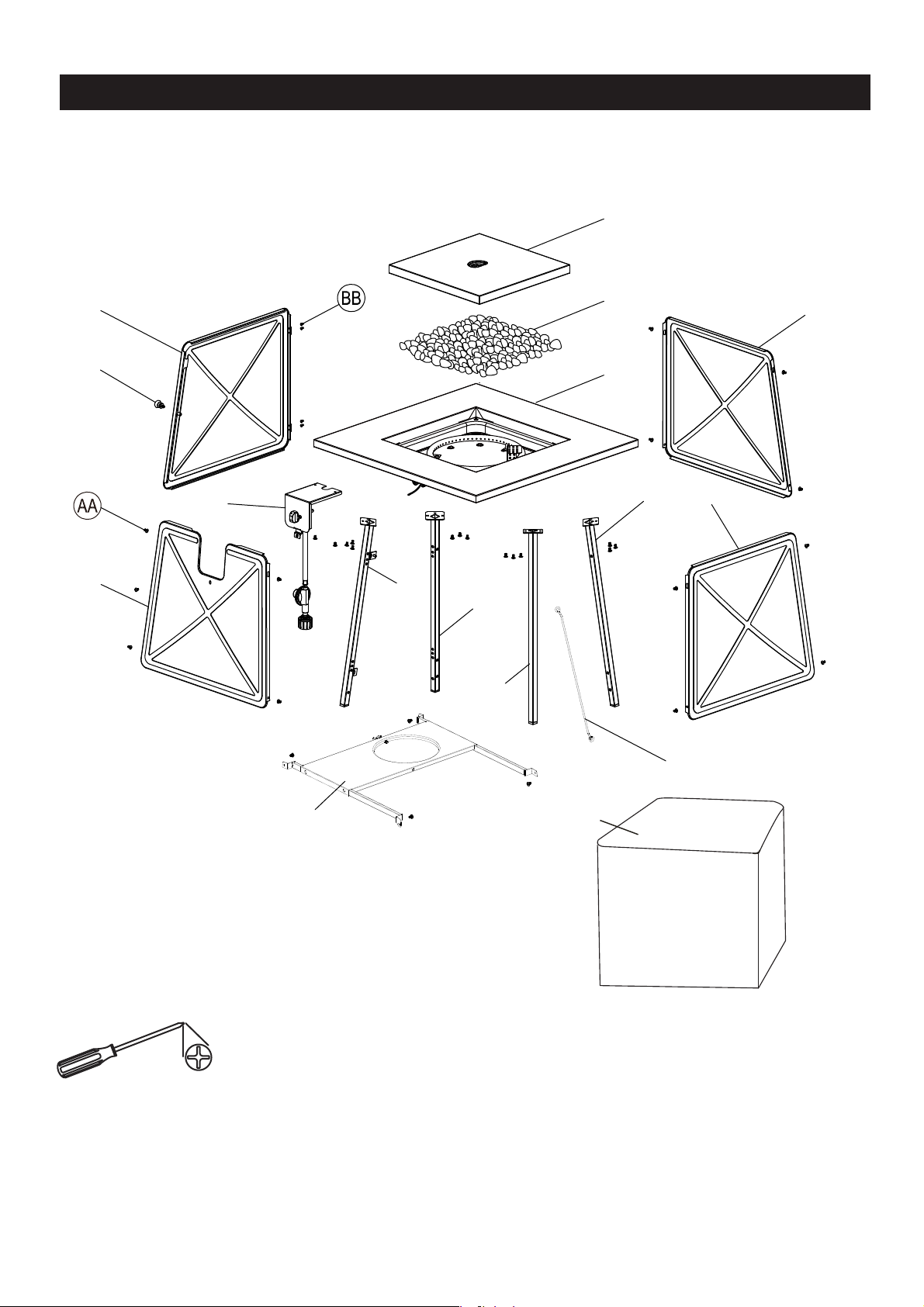 BB

AA