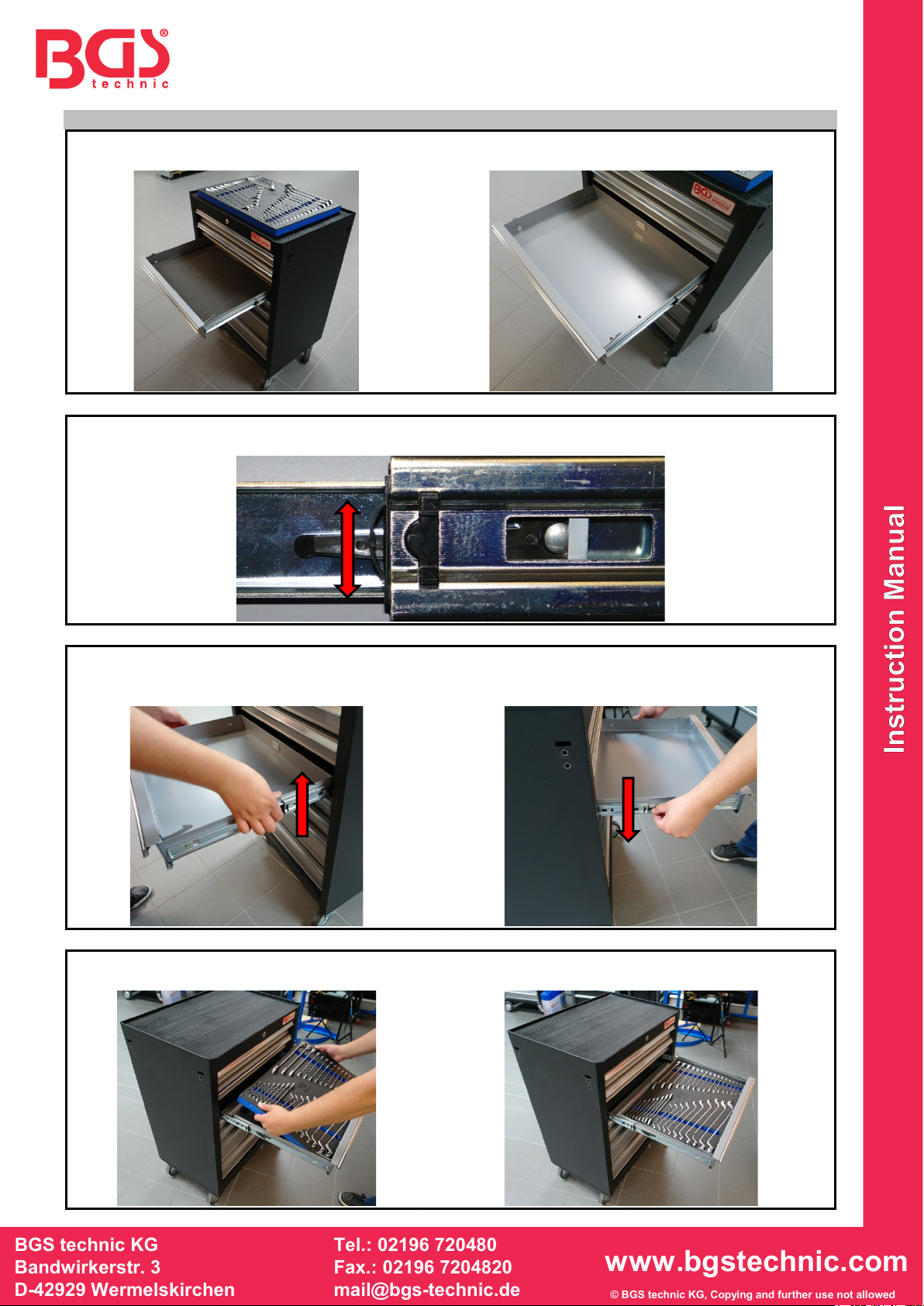 BGS® technic

Instruction Manual

BGS technic KG
Bandwirkerstr. 3
D-42929 Wermelskirchen

Tel.: 02196 720480
Fax.: 02196 7204820
mail@bgs-technic.de

www.bgstechnic.com
© BGS technic KG, Copying and further use not allowed