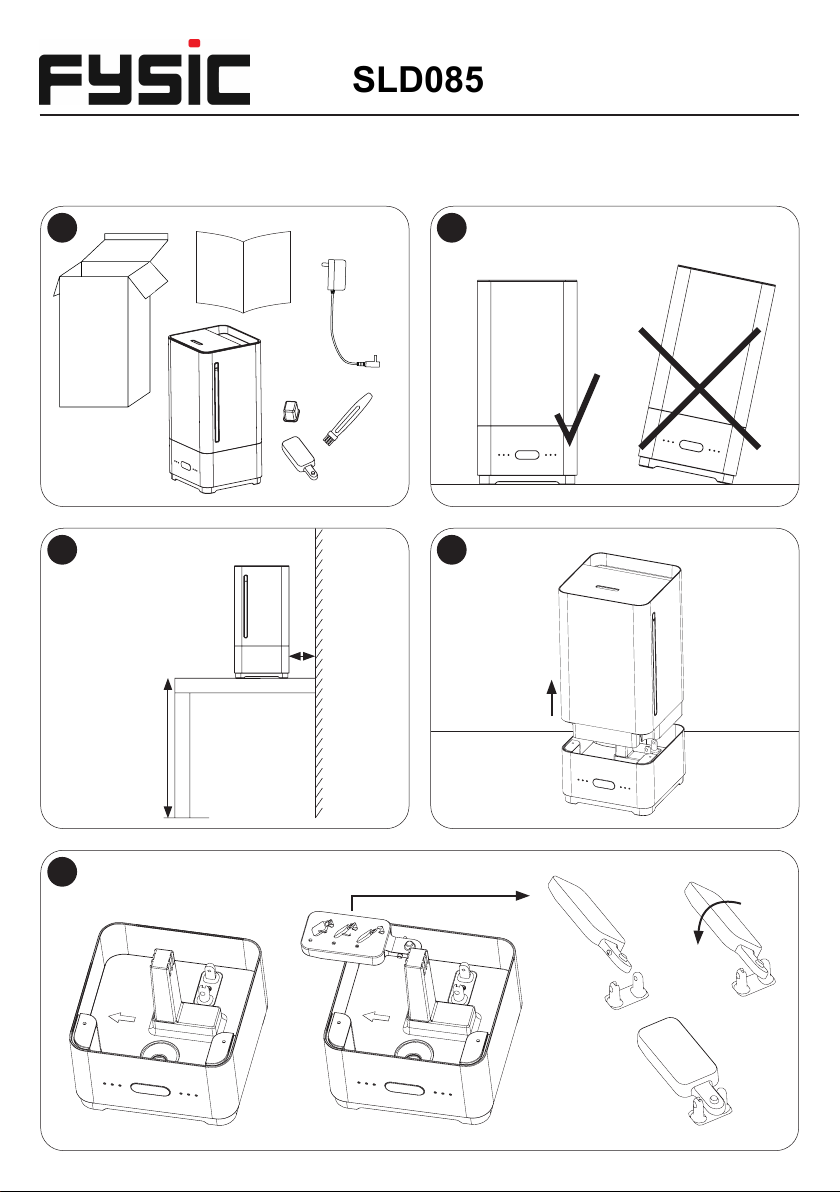 FYSIC SLD085