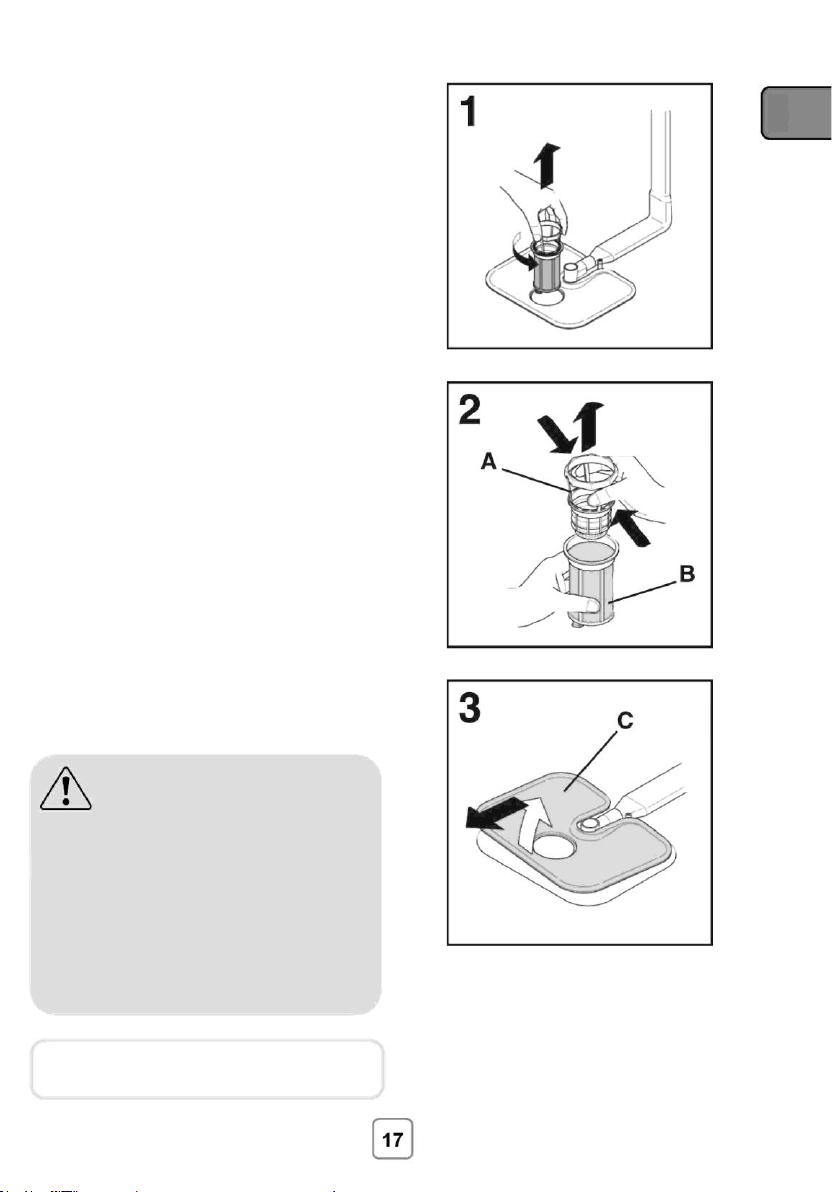 1

2

A

B

3

C

17