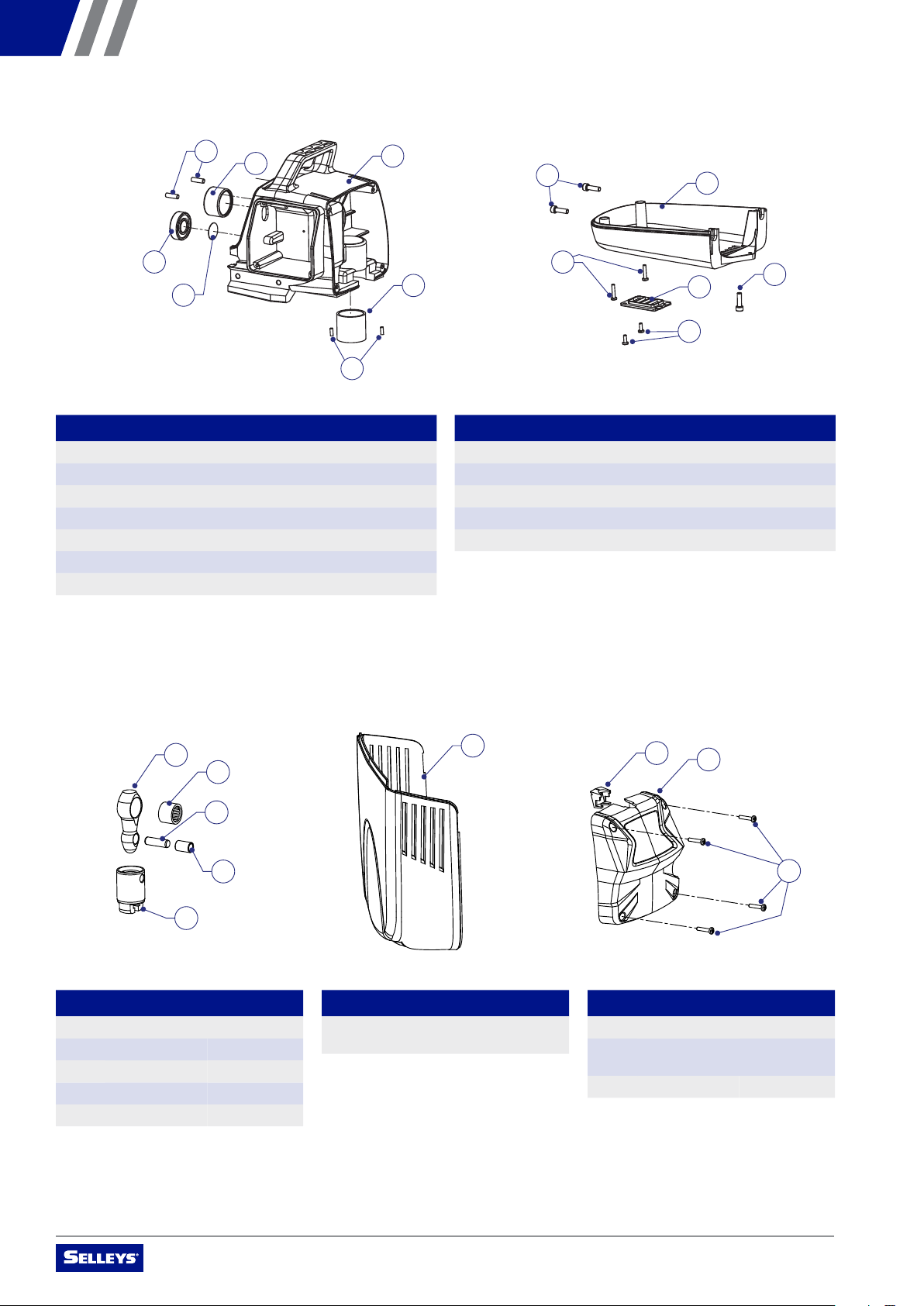 SELLEYS