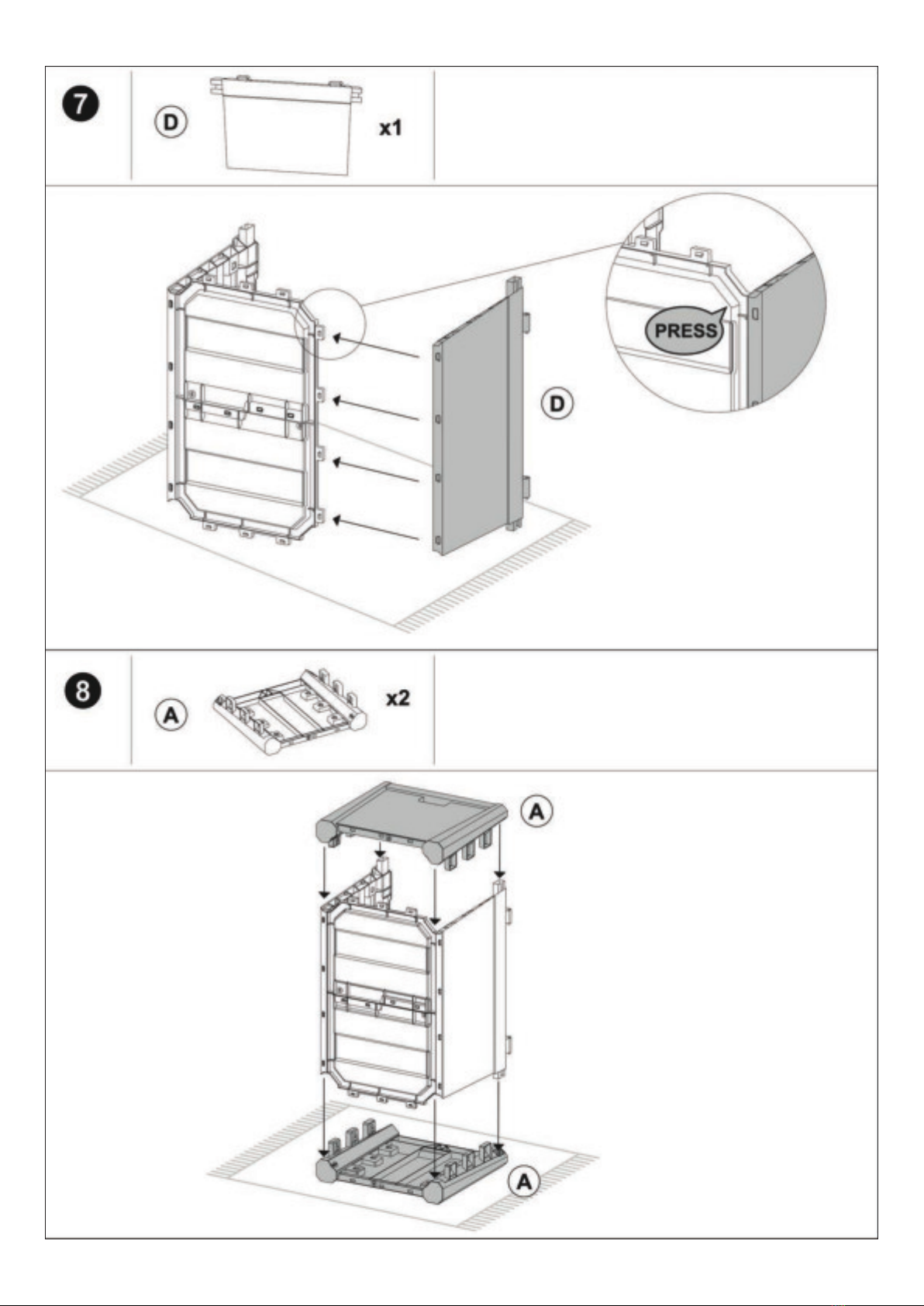 7

D

x1

PRESS

D

8

A

x2

A

A