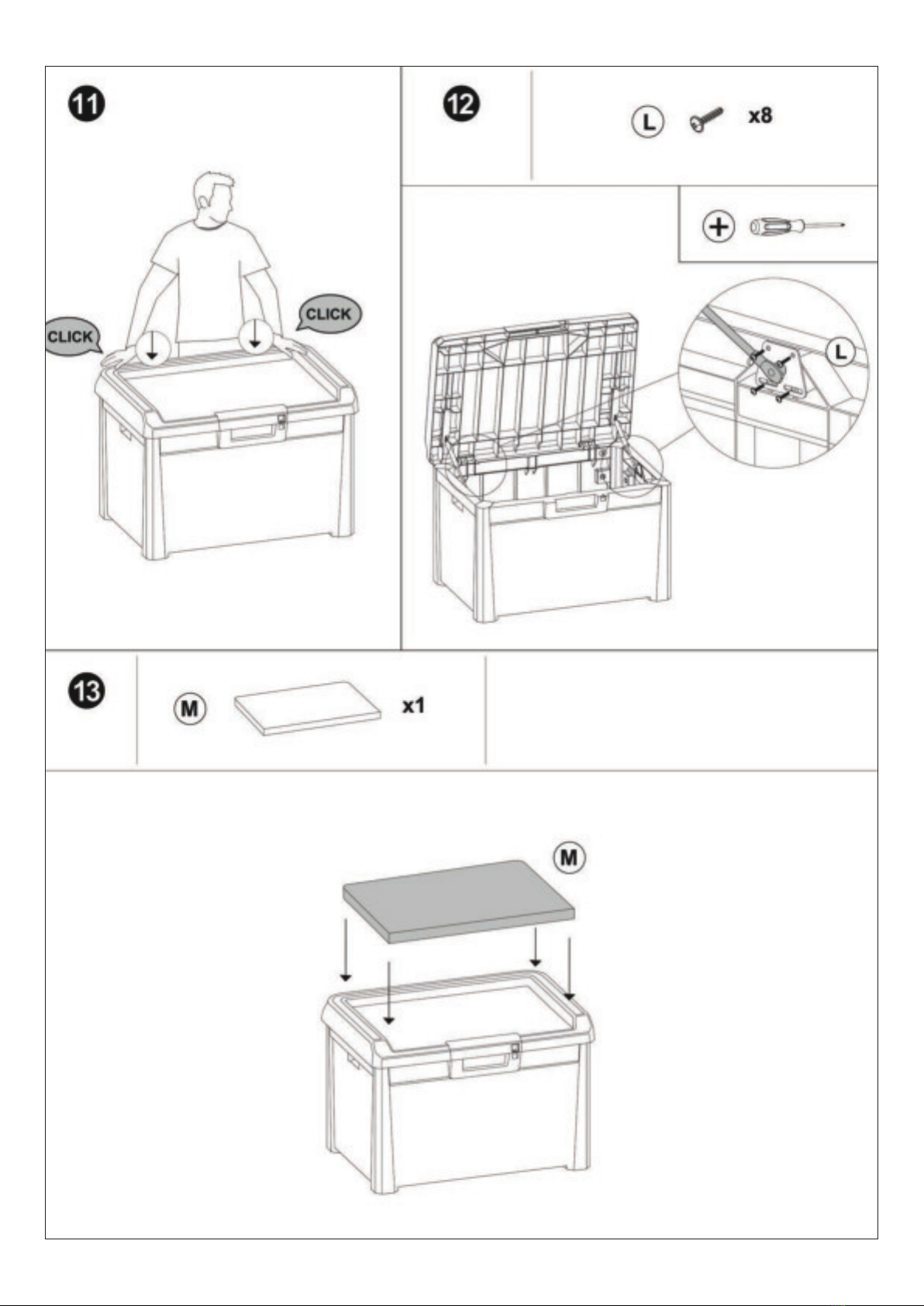 11

CLICK

CLICK

12

L

x8

L

13

M

x1

M